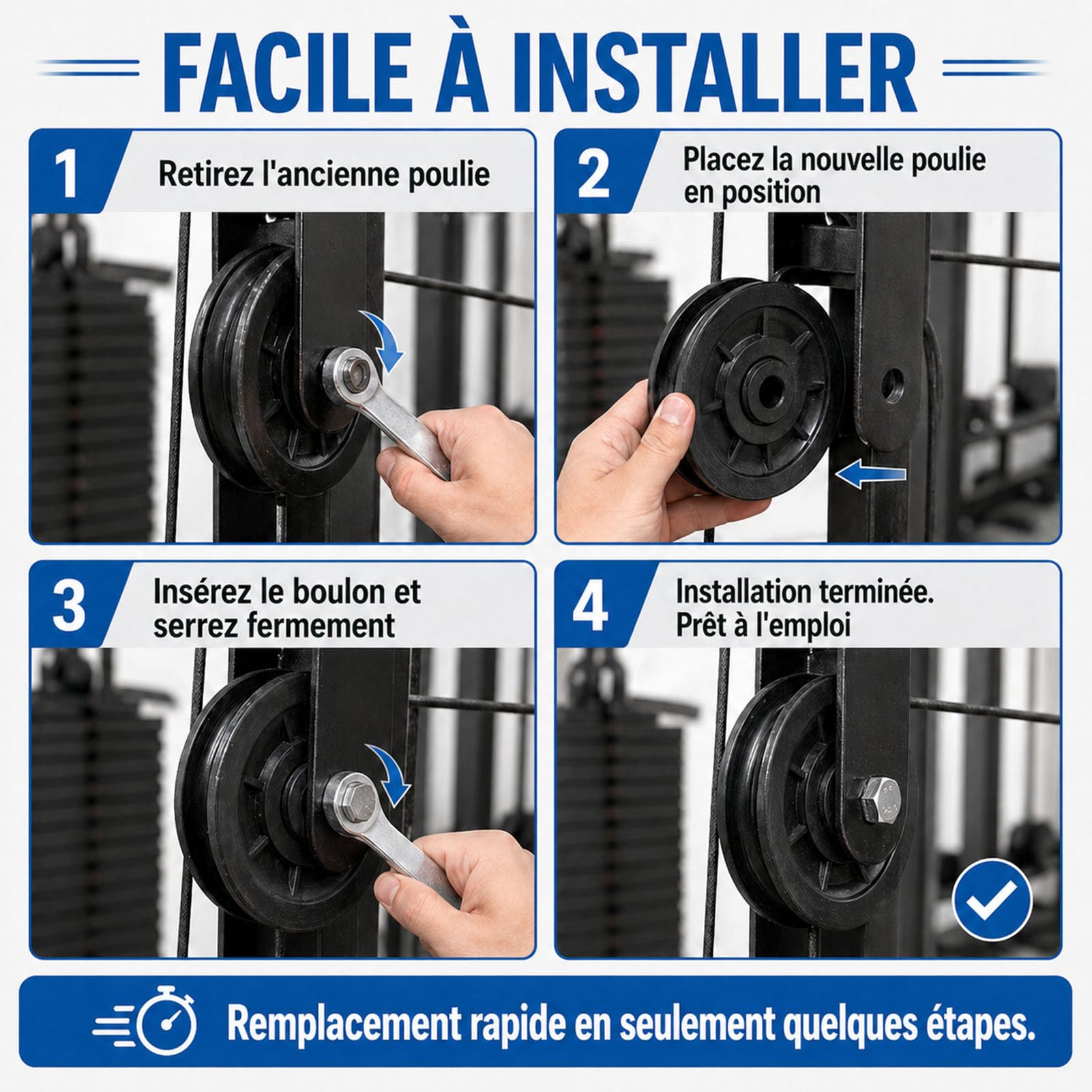 FACILE À INSTALLER

1 Retirez l'ancienne poulie

2 Placez la nouvelle poulie en position

3 Insérez le boulon et serrez fermement

4 Installation terminée. Prêt à l'emploi

Remplacement rapide en seulement quelques étapes.