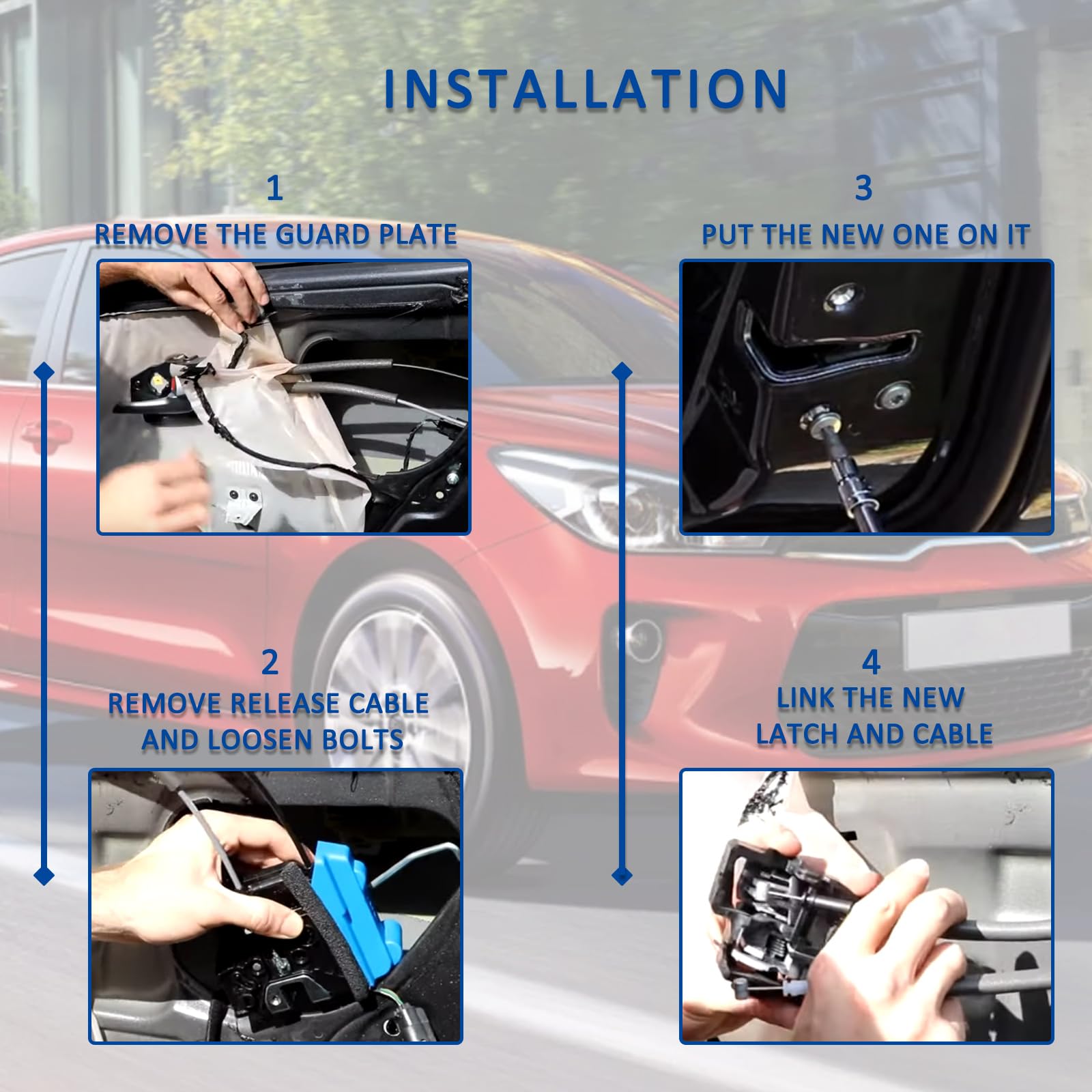 INSTALLATION

1
REMOVE THE GUARD PLATE

2
REMOVE RELEASE CABLE AND LOOSEN BOLTS

3
PUT THE NEW ONE ON IT

4
LINK THE NEW LATCH AND CABLE