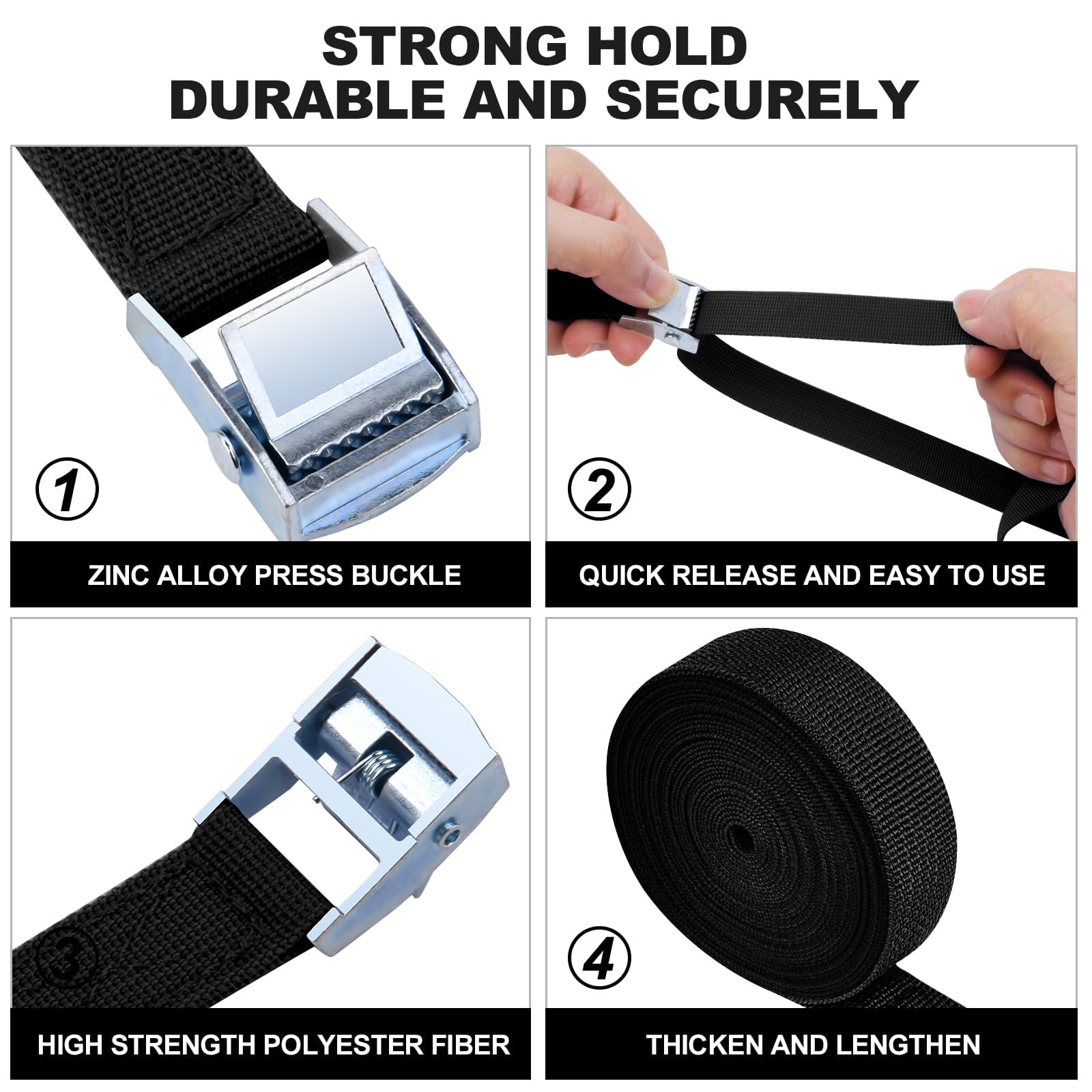 STRONG HOLD
DURABLE AND SECURELY

①

ZINC ALLOY PRESS BUCKLE

②

QUICK RELEASE AND EASY TO USE

③

HIGH STRENGTH POLYESTER FIBER

④

THICKEN AND LENGTHEN