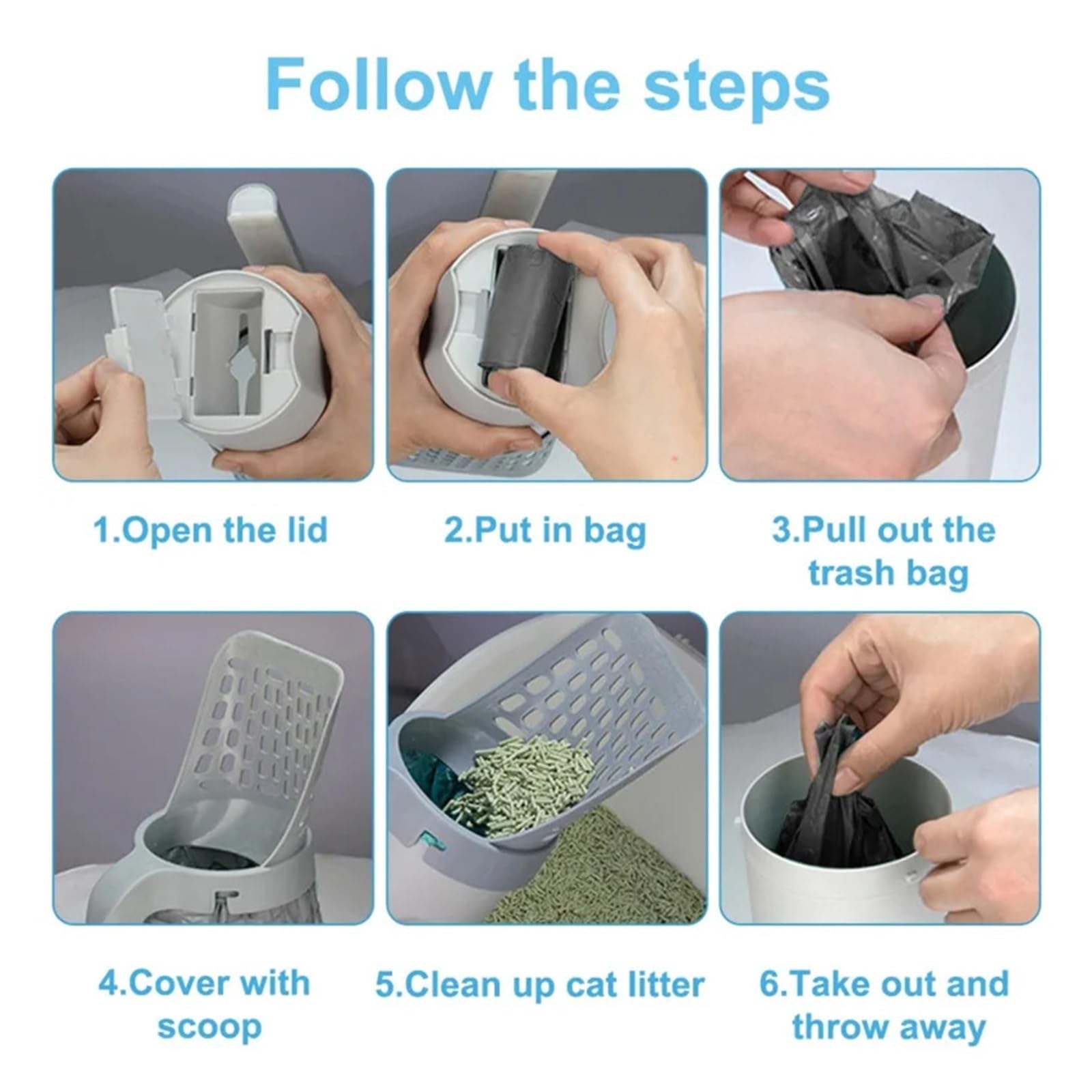 Follow the steps

1.Open the lid

2.Put in bag

3.Pull out the trash bag

4.Cover with scoop

5.Clean up cat litter

6.Take out and throw away