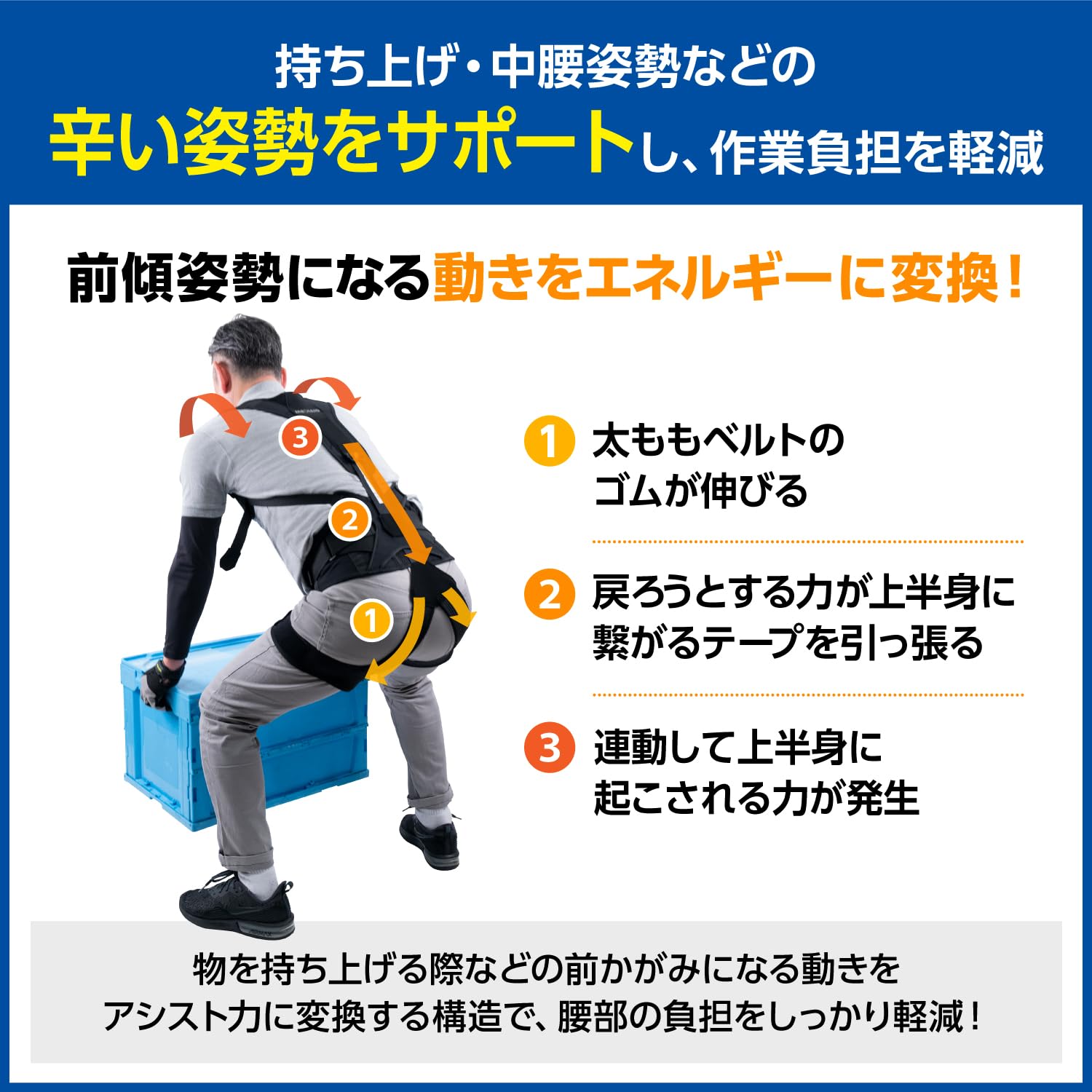 持ち上げ・中腰姿勢などの
辛い姿勢をサポートし、作業負担を軽減

前傾姿勢になる動きをエネルギーに変換！

3
2
1

1 太ももベルトのゴムが伸びる

2 戻ろうとする力が上半身に繋がるテープを引っ張る

3 連動して上半身に起こされる力が発生

物を持ち上げる際などの前かがみになる動きをアシスト力に変換する構造で、腰部の負担をしっかり軽減！