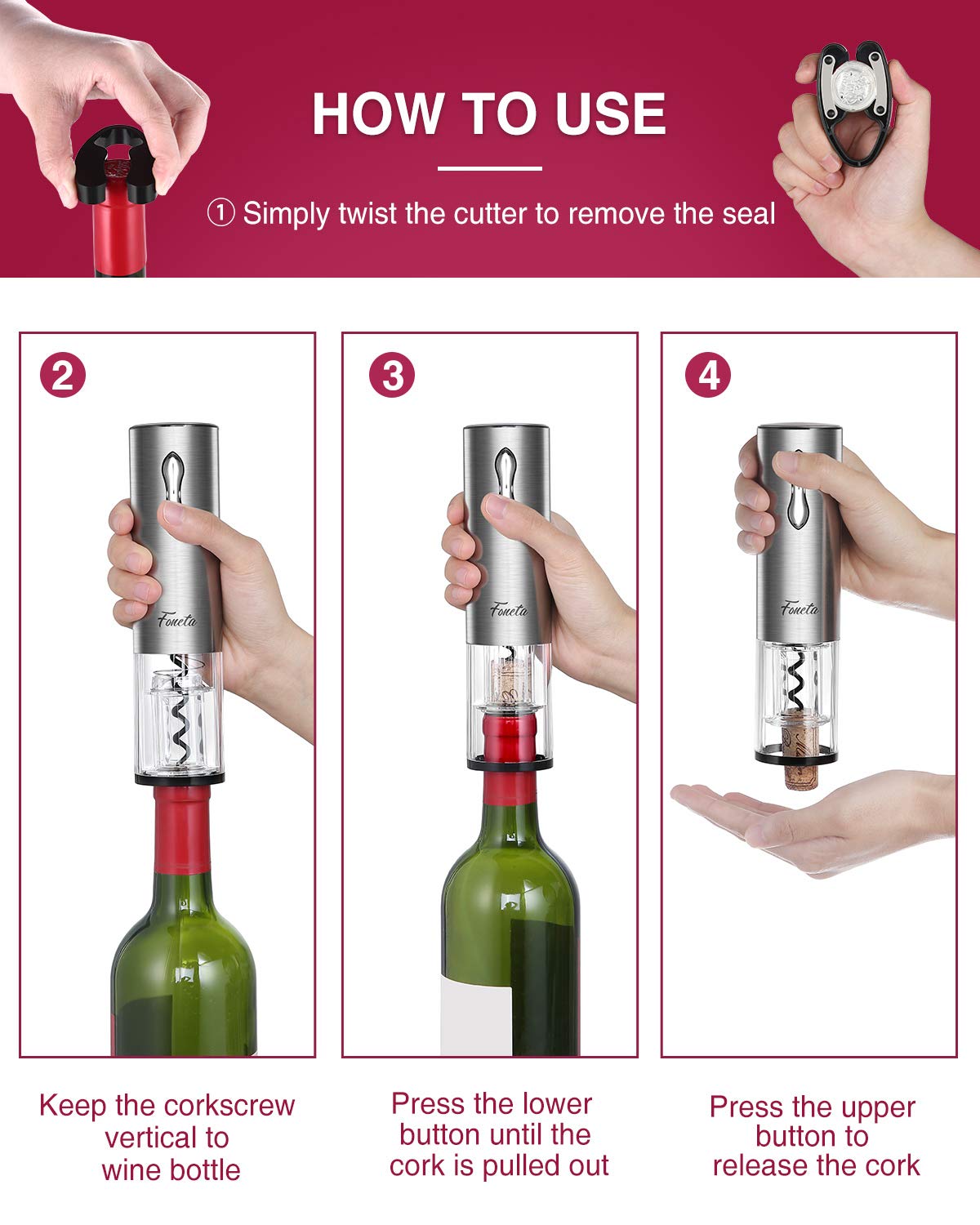 HOW TO USE

① Simply twist the cutter to remove the seal

2

Foneta

Keep the corkscrew vertical to wine bottle

3

Foneta

Press the lower button until the cork is pulled out

4

Foneta

Press the upper button to release the cork