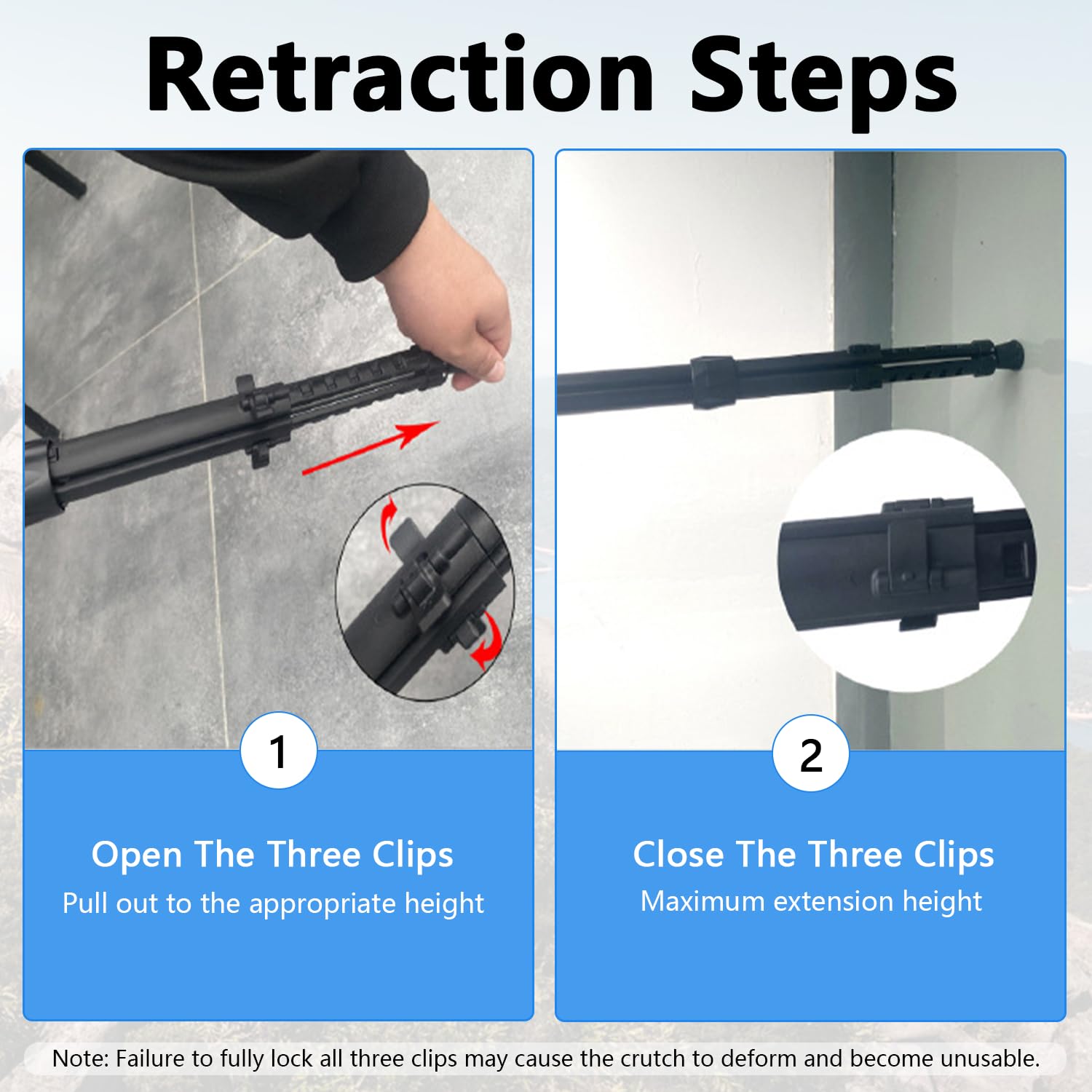 Retraction Steps

1

Open The Three Clips
Pull out to the appropriate height

2

Close The Three Clips
Maximum extension height

Note: Failure to fully lock all three clips may cause the crutch to deform and become unusable.