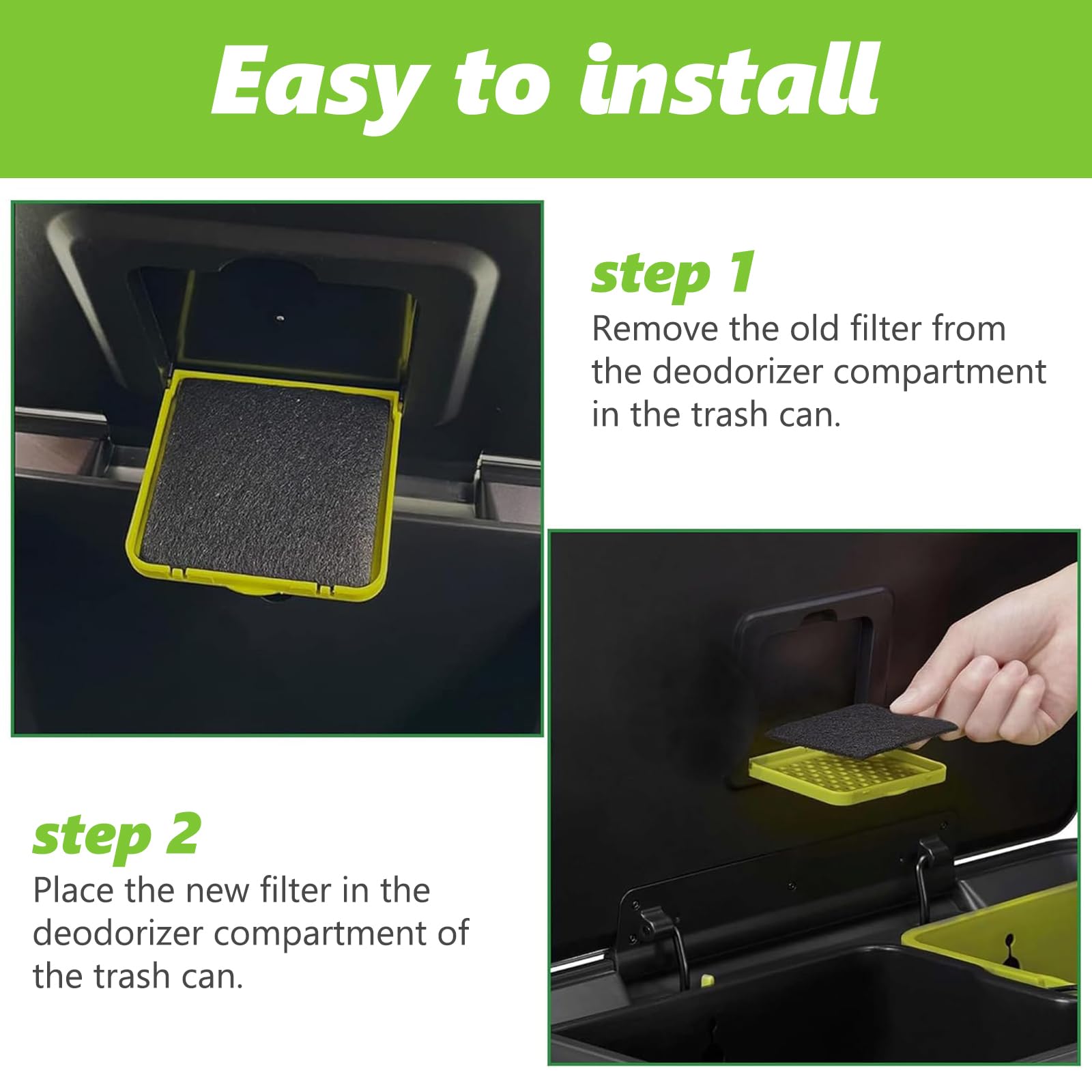 Easy to install

step 1
Remove the old filter from the deodorizer compartment in the trash can.

step 2
Place the new filter in the deodorizer compartment of the trash can.