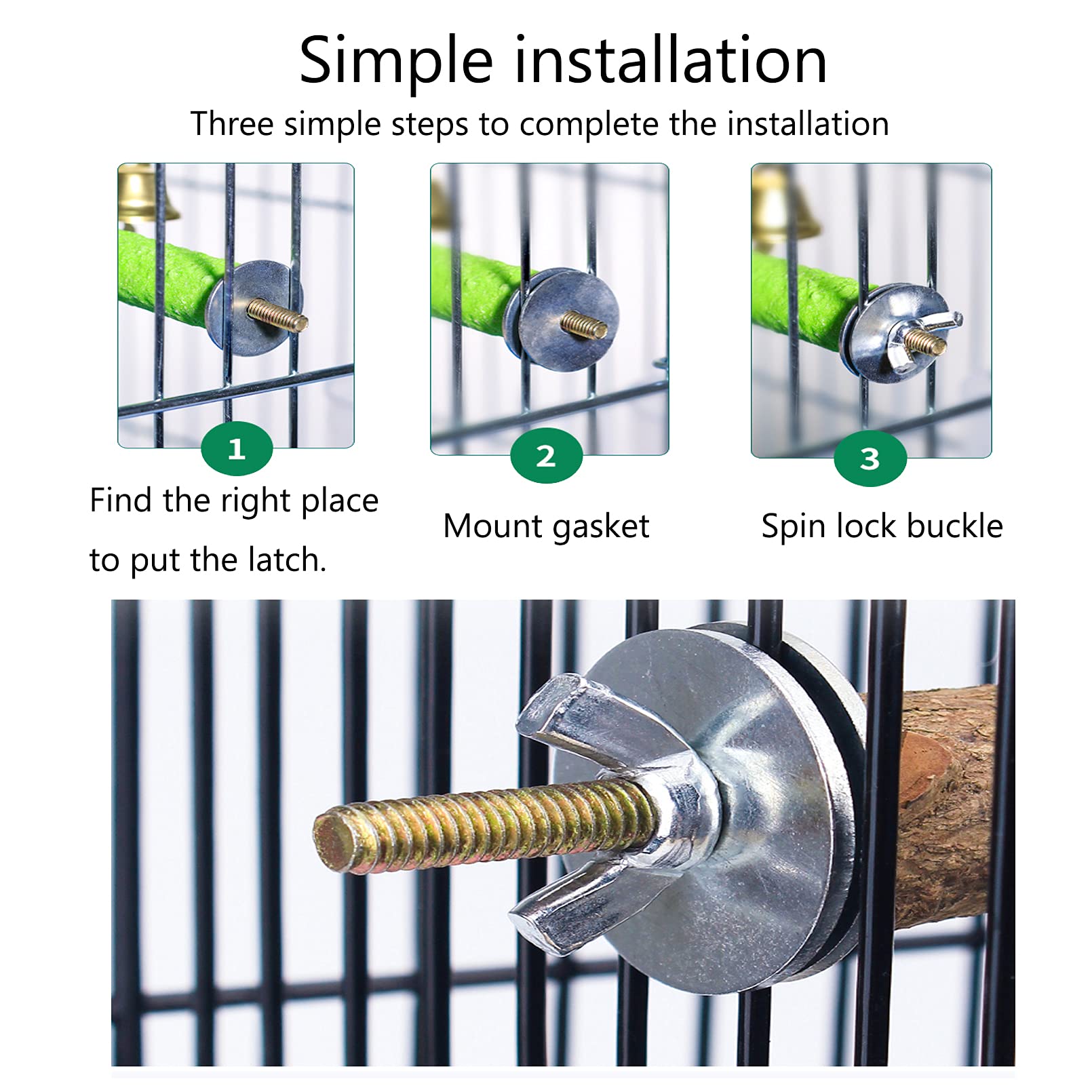 Simple installation

Three simple steps to complete the installation

1

Find the right place to put the latch.

2

Mount gasket

3

Spin lock buckle