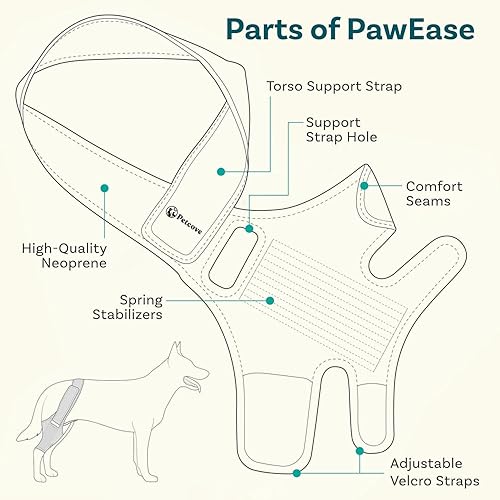 Parts of PawEase

Torso Support Strap

Support Strap Hole

Comfort Seams

Petcove

High-Quality Neoprene

Spring Stabilizers

Adjustable Velcro Straps