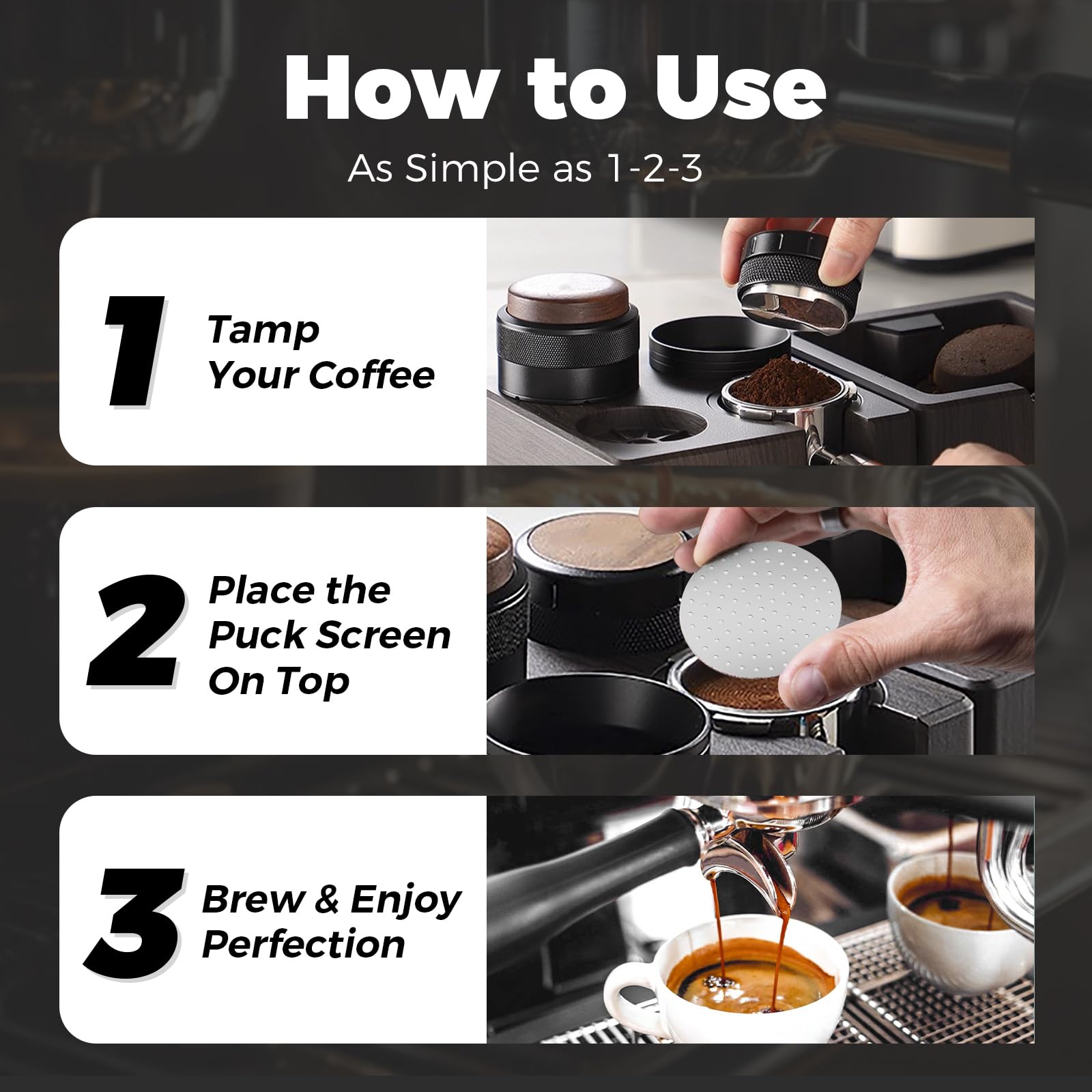 How to Use

As Simple as 1-2-3

1 Tamp Your Coffee

2 Place the Puck Screen On Top

3 Brew & Enjoy Perfection