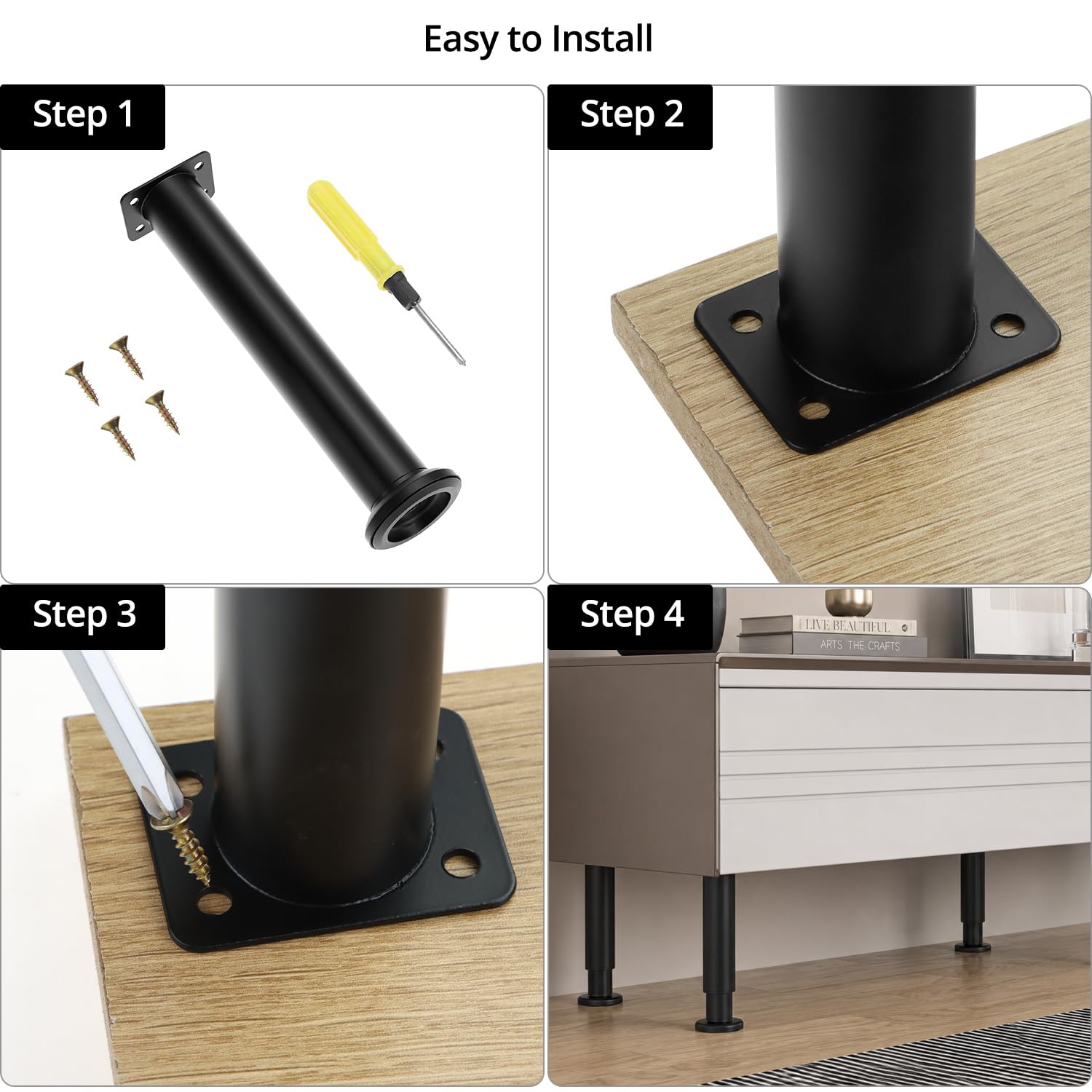 Easy to Install

Step 1

Step 2

Step 3

Step 4

LIVE BEAUTIFUL

ARTS THE CRAFTS