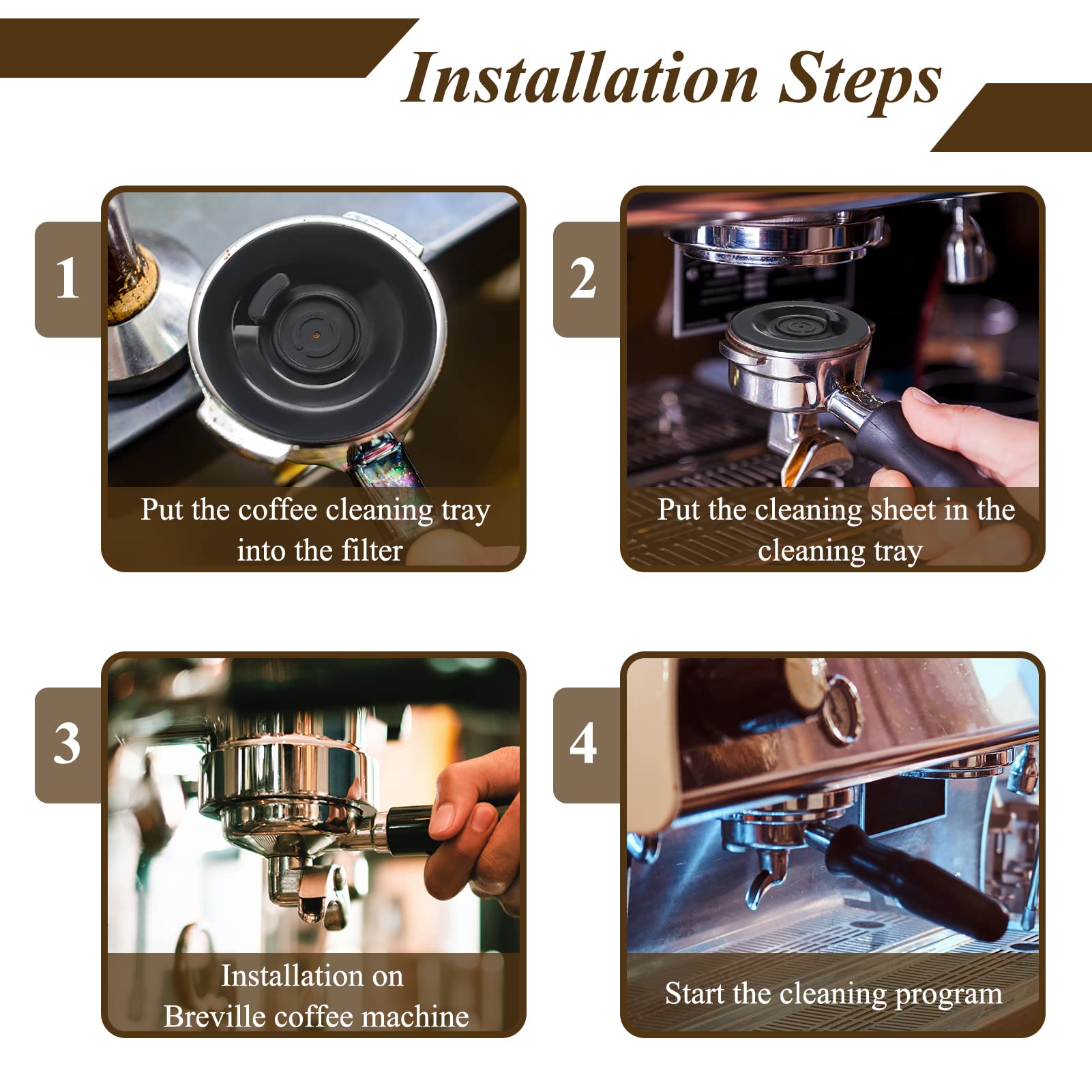 Installation Steps

1

Put the coffee cleaning tray into the filter

2

Put the cleaning sheet in the cleaning tray

3

Installation on Breville coffee machine

4

Start the cleaning program