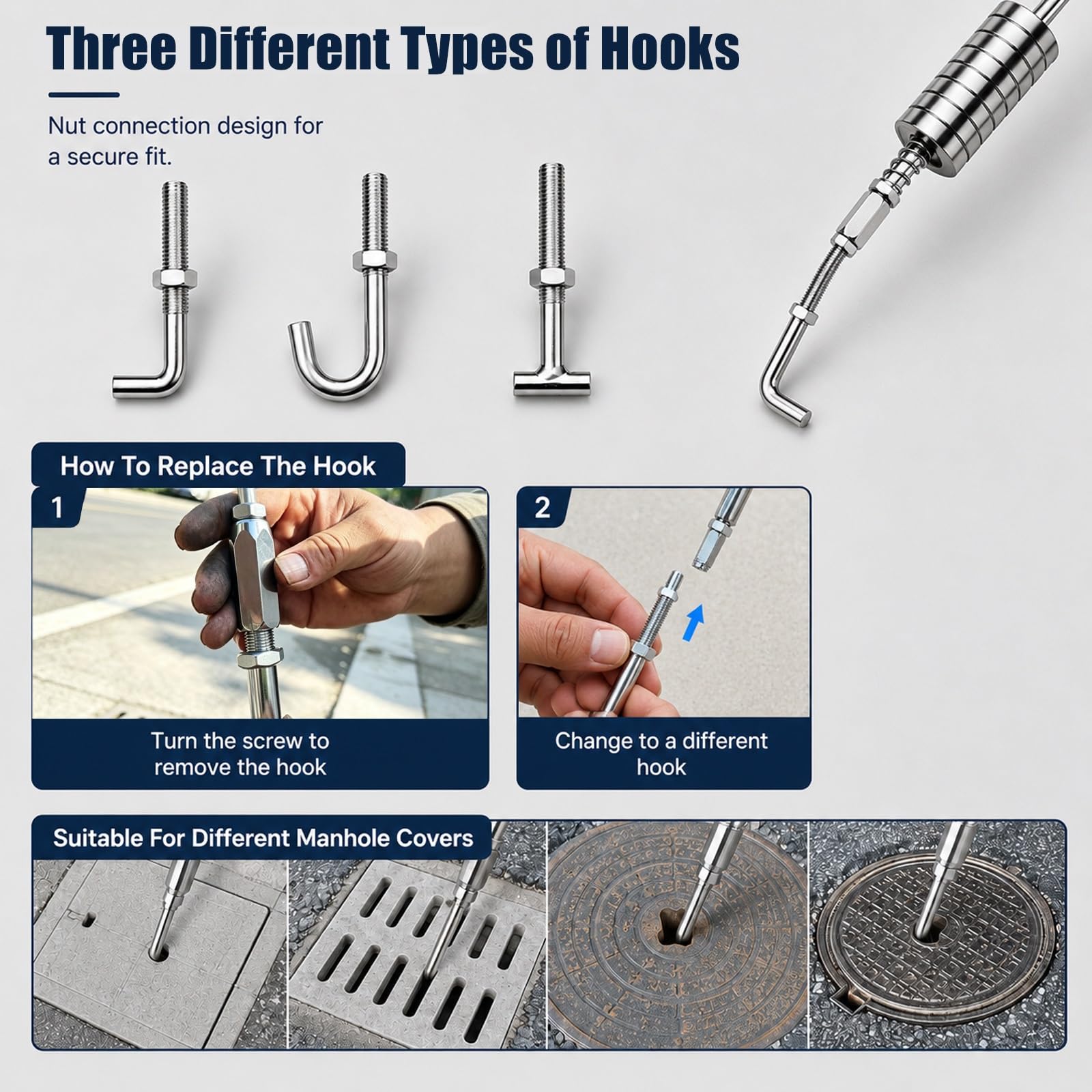 Three Different Types of Hooks

Nut connection design for a secure fit.

How To Replace The Hook

1

Turn the screw to remove the hook

2

Change to a different hook

Suitable For Different Manhole Covers