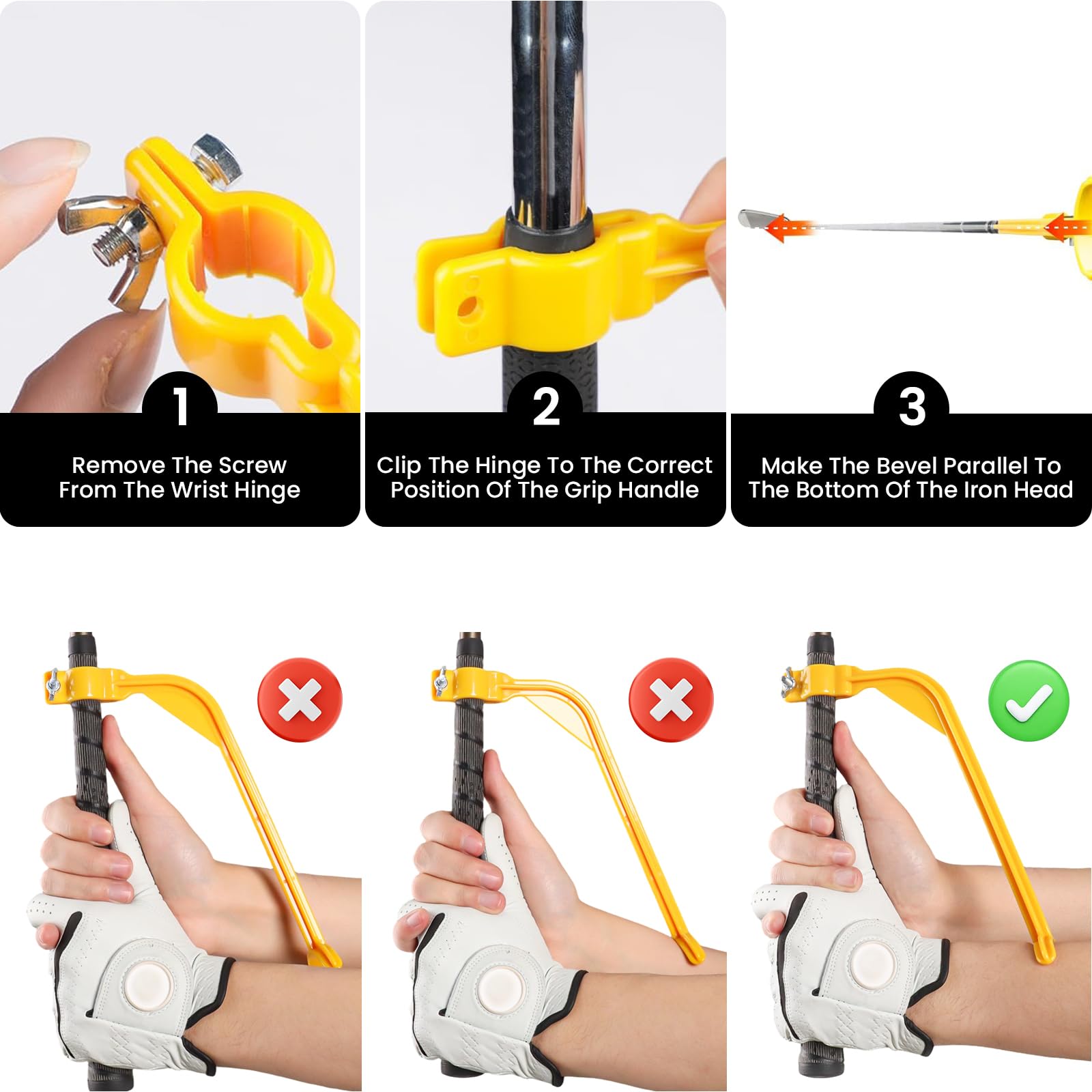 1
Remove The Screw From The Wrist Hinge

2
Clip The Hinge To The Correct Position Of The Grip Handle

3
Make The Bevel Parallel To The Bottom Of The Iron Head