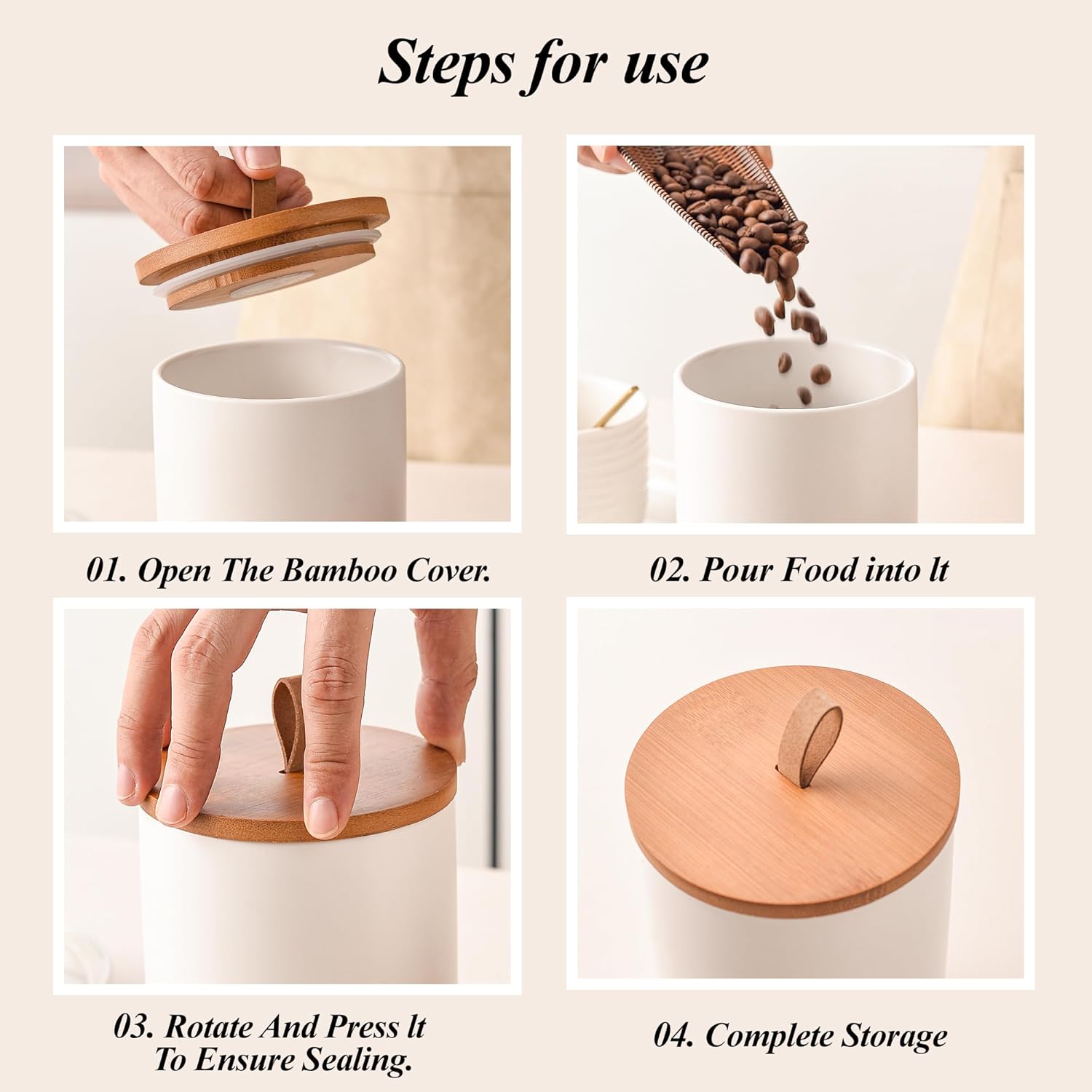 Steps for use

01. Open The Bamboo Cover.

02. Pour Food into lt

03. Rotate And Press lt To Ensure Sealing.

04. Complete Storage