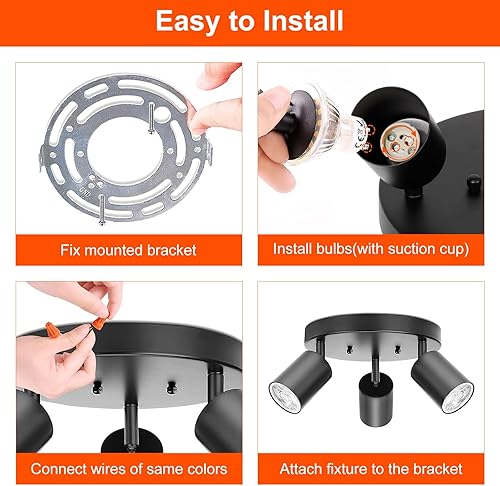 Easy to Install

Fix mounted bracket

Install bulbs(with suction cup)

Connect wires of same colors

Attach fixture to the bracket