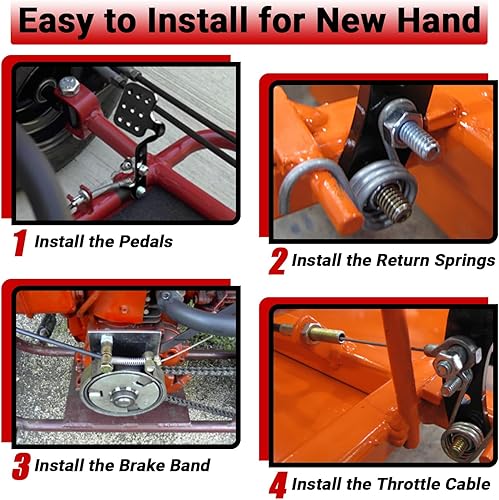 Easy to Install for New Hand

1 Install the Pedals

2 Install the Return Springs

3 Install the Brake Band

4 Install the Throttle Cable