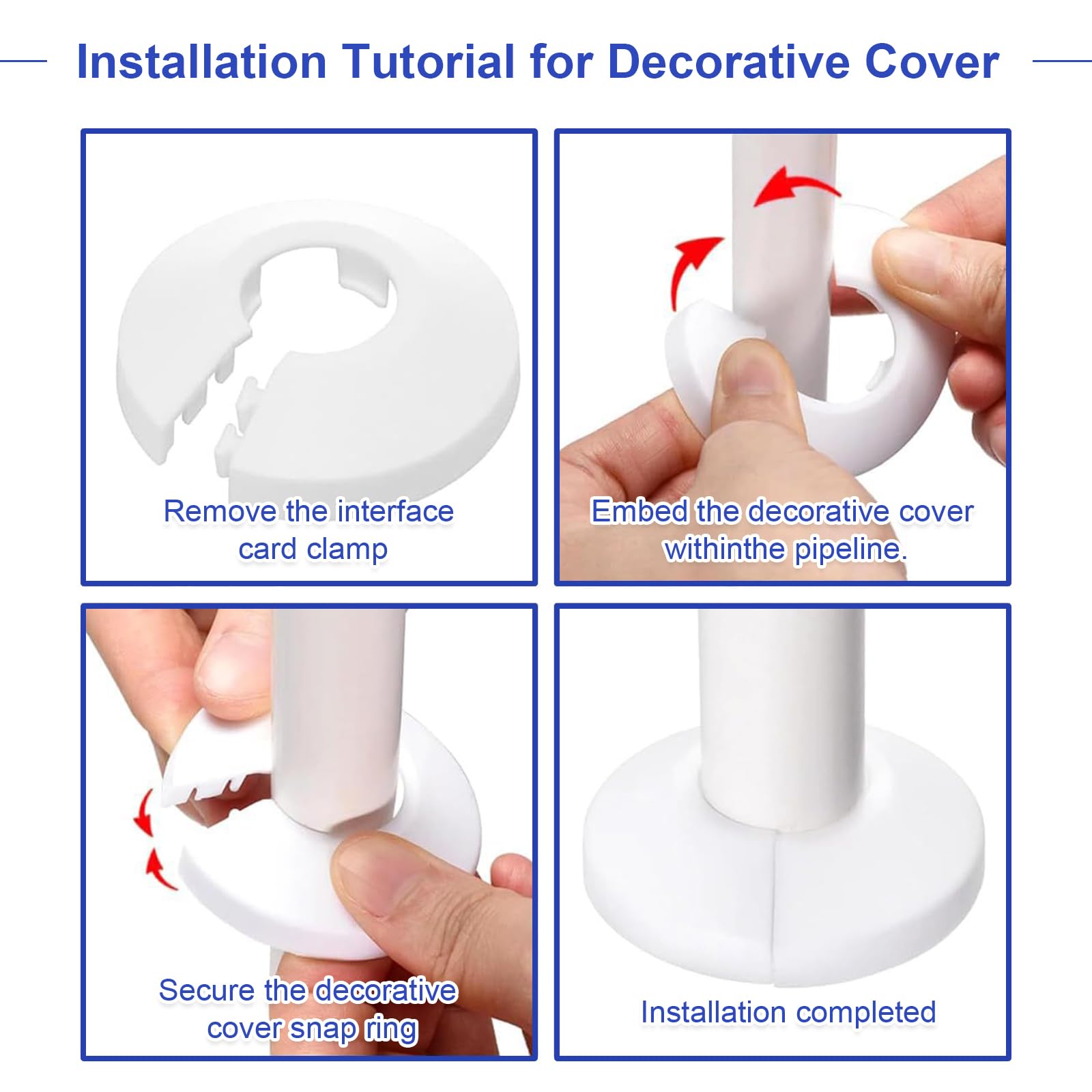 Installation Tutorial for Decorative Cover

Remove the interface card clamp

Embed the decorative cover withinthe pipeline.

Secure the decorative cover snap ring

Installation completed