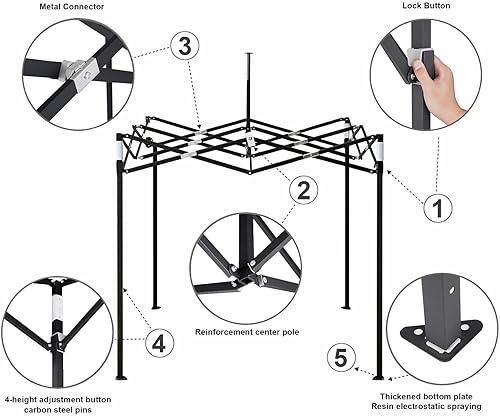 Metal Connector

Lock Button

3

2

1

Reinforcement center pole

4

5

4-height adjustment button carbon steel pins

Thickened bottom plate Resin electrostatic spraying