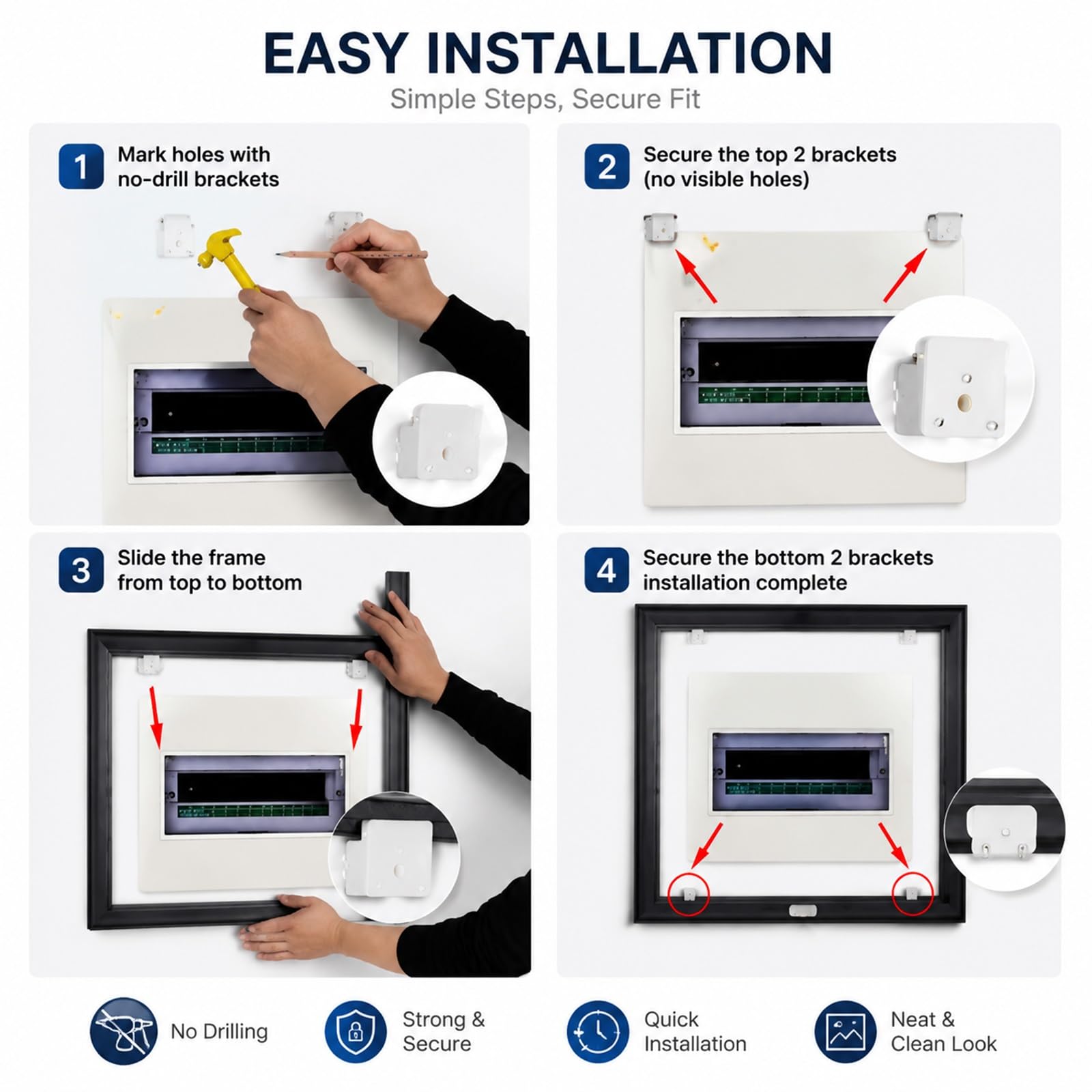 EASY INSTALLATION

Simple Steps, Secure Fit

1 Mark holes with no-drill brackets

2 Secure the top 2 brackets (no visible holes)

3 Slide the frame from top to bottom

4 Secure the bottom 2 brackets installation complete

No Drilling

Strong & Secure

Quick Installation

Neat & Clean Look