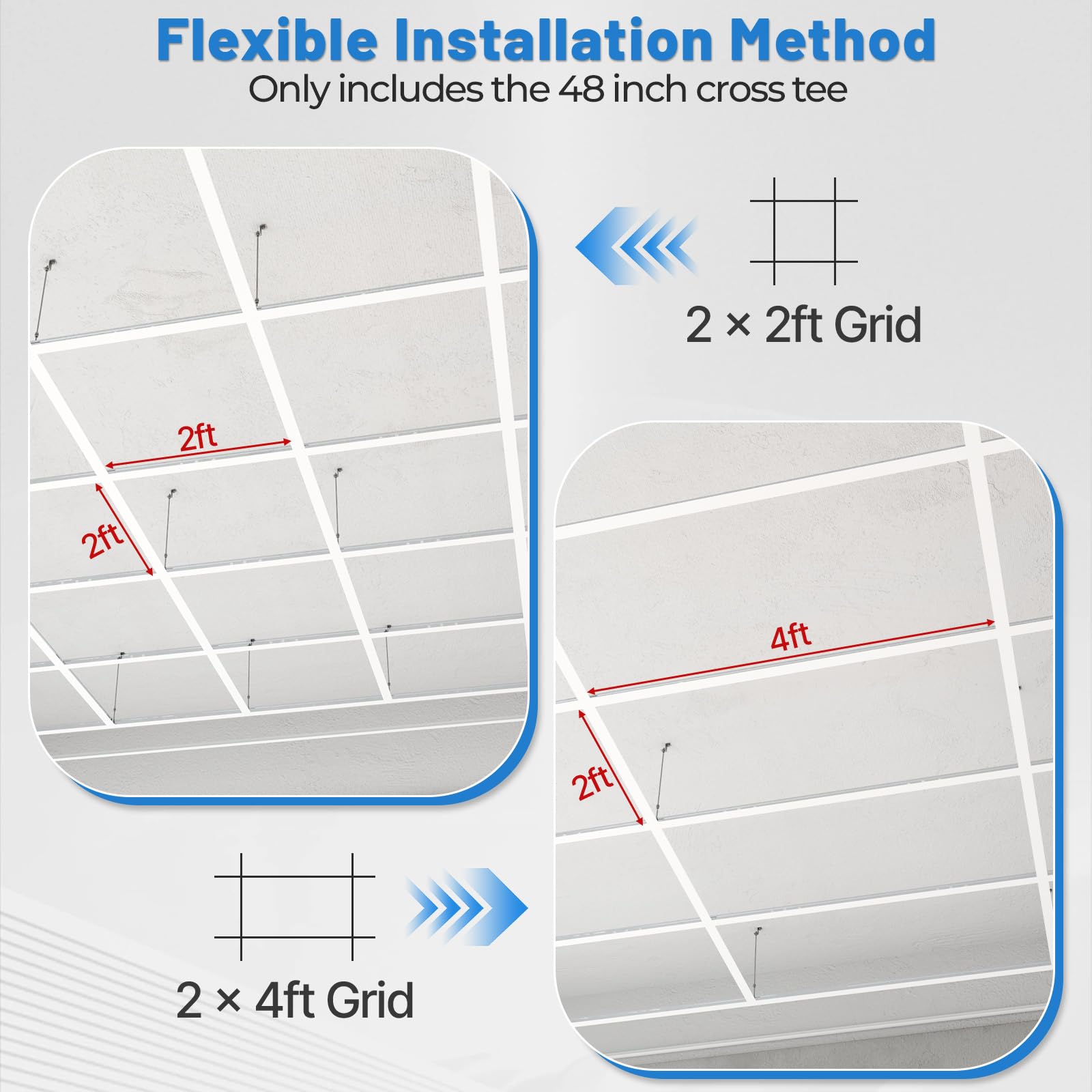 Flexible Installation Method
Only includes the 48 inch cross tee

2ft
2ft

2 × 2ft Grid

4ft
2ft

2 × 4ft Grid