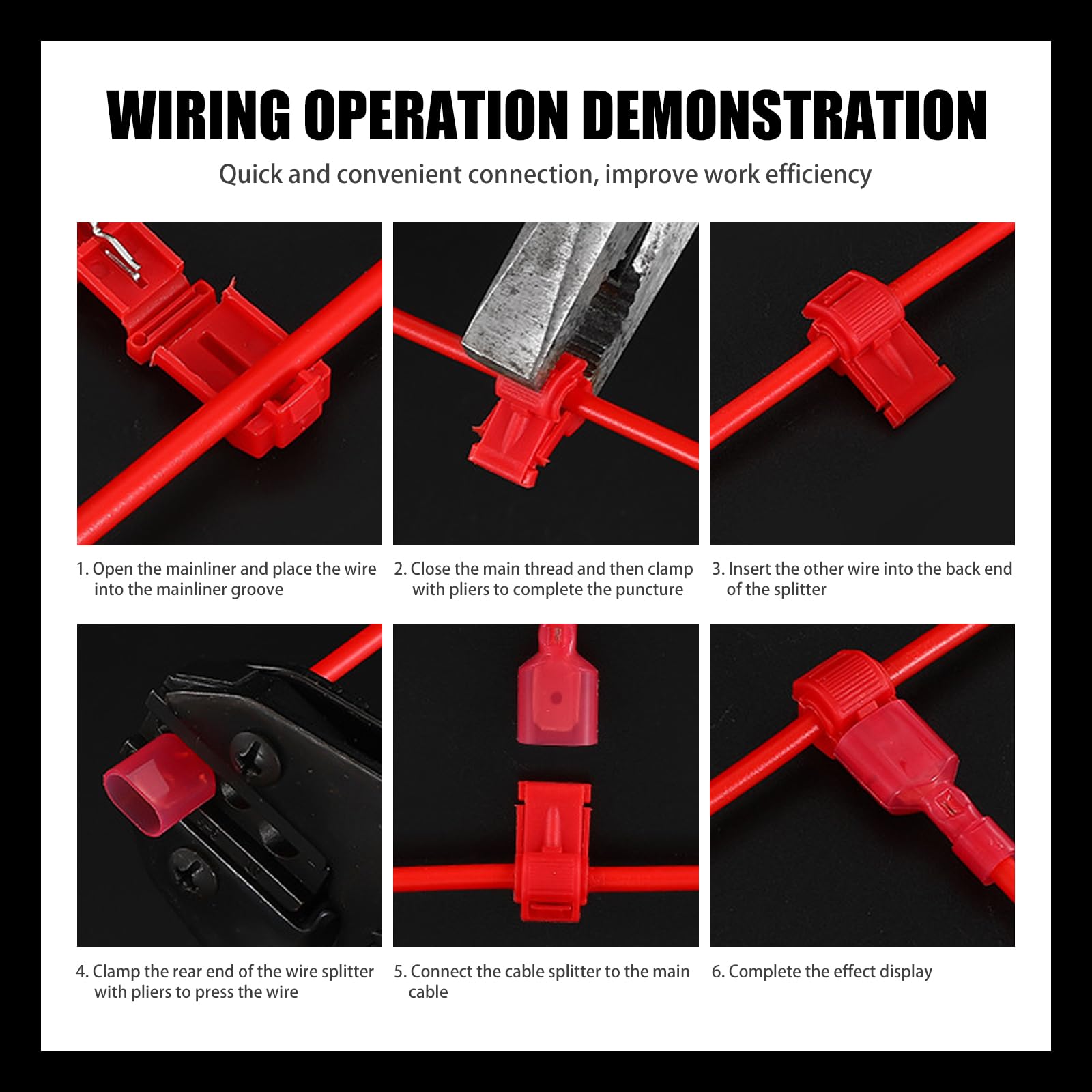 WIRING OPERATION DEMONSTRATION

Quick and convenient connection, improve work efficiency

1. Open the mainliner and place the wire into the mainliner groove

2. Close the main thread and then clamp with pliers to complete the puncture

3. Insert the other wire into the back end of the splitter

4. Clamp the rear end of the wire splitter with pliers to press the wire

5. Connect the cable splitter to the main cable

6. Complete the effect display