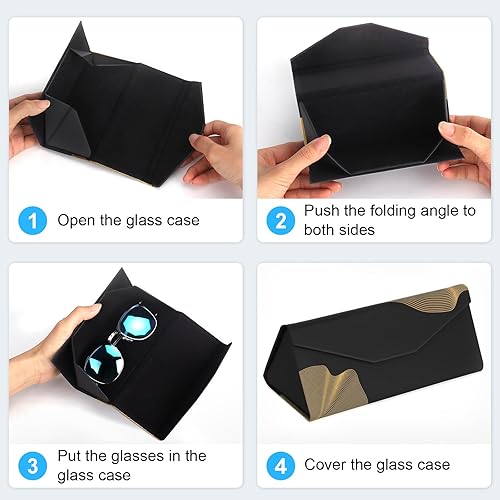 1 Open the glass case

2 Push the folding angle to both sides

3 Put the glasses in the glass case

4 Cover the glass case