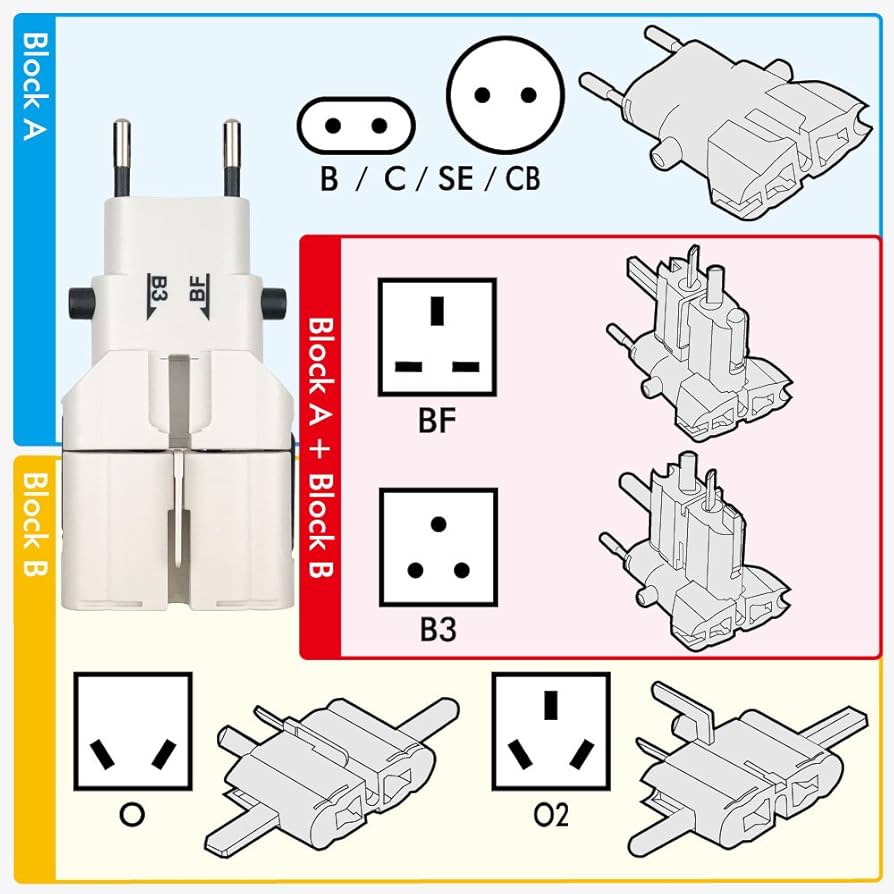 Block A

B / C / SE / CB

B3 BF

Block A + Block B

BF

B3

Block B

O

O2