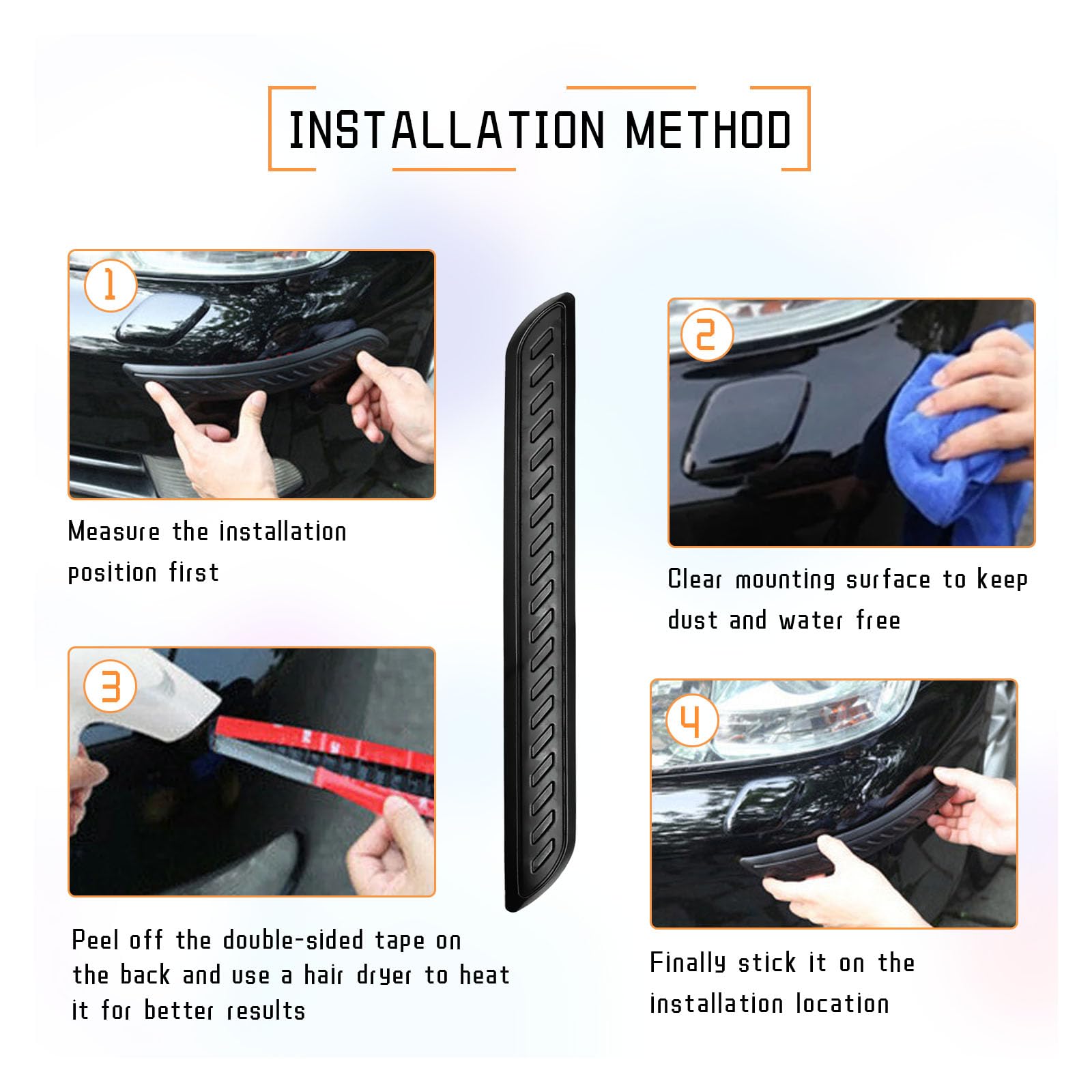 INSTALLATION METHOD

1

Measure the installation position first

2

Clear mounting surface to keep dust and water free

3

Peel off the double-sided tape on the back and use a hair dryer to heat it for better results

4

Finally stick it on the installation location