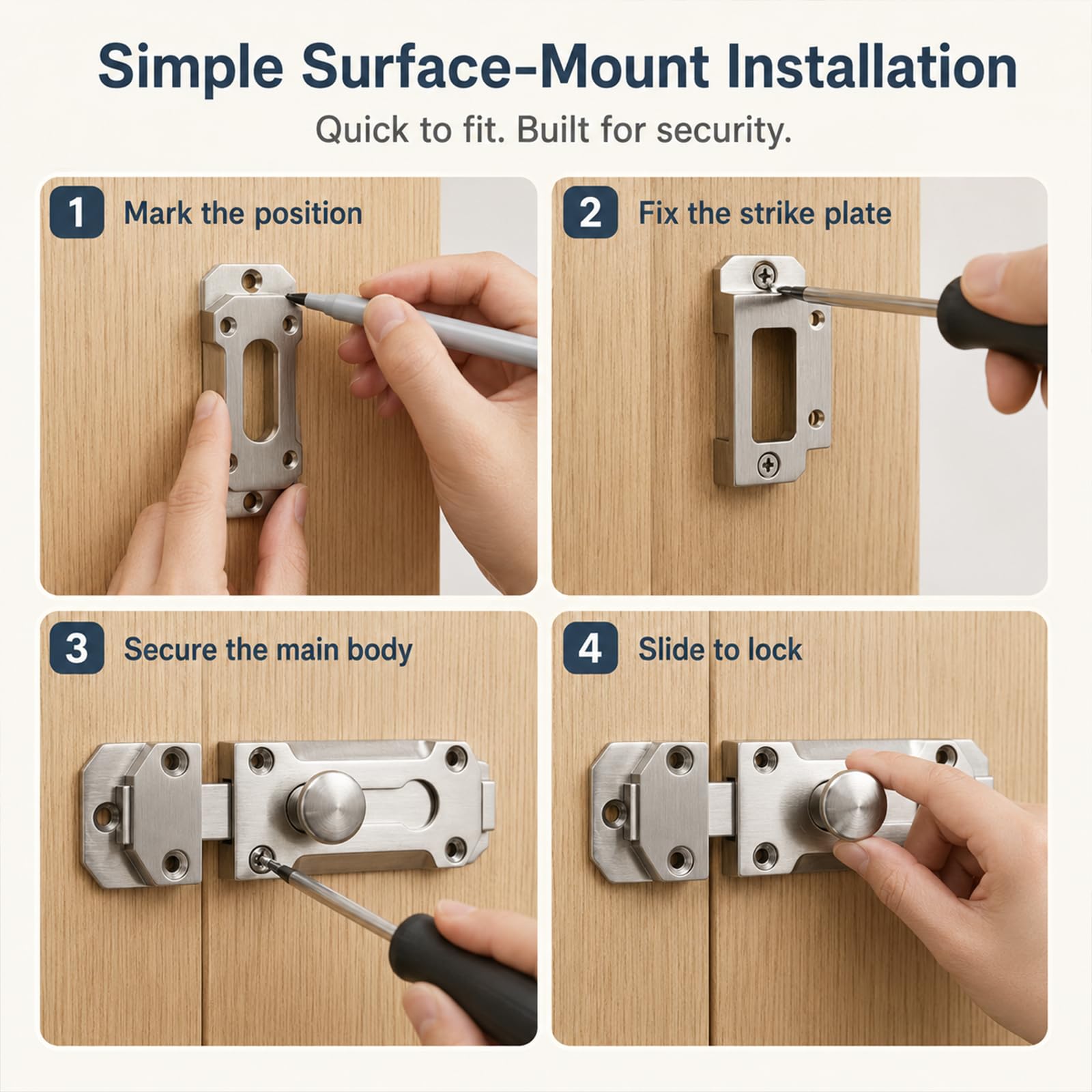 Simple Surface-Mount Installation

Quick to fit. Built for security.

1 Mark the position

2 Fix the strike plate

3 Secure the main body

4 Slide to lock