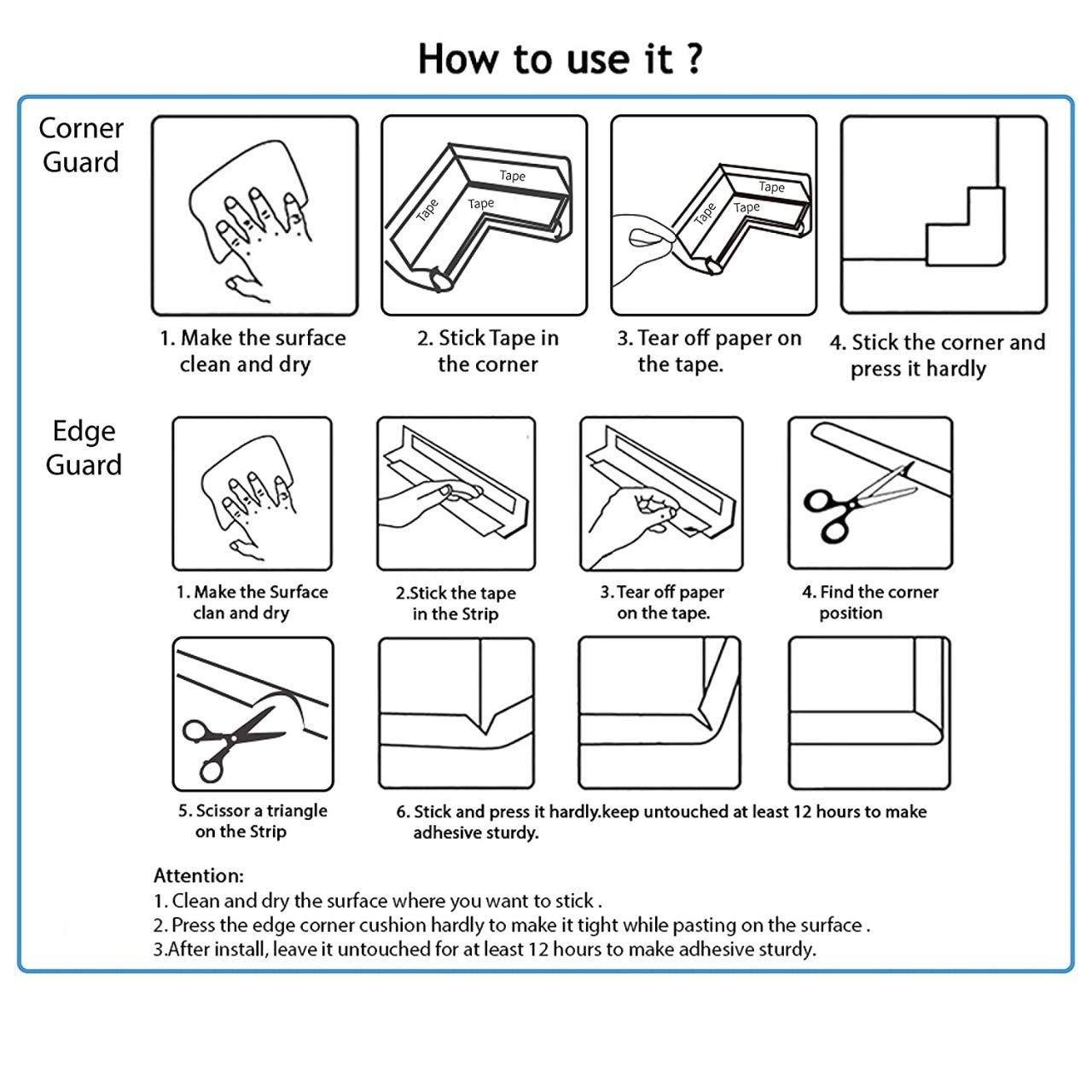 How to use it ?

Corner Guard

Tape
Tape
Tape

Tape
Tape
Tape

1. Make the surface clean and dry

2. Stick Tape in the corner

3. Tear off paper on the tape.

4. Stick the corner and press it hardly

Edge Guard

1. Make the Surface clan and dry

2.Stick the tape in the Strip

3. Tear off paper on the tape.

4. Find the corner position

5. Scissor a triangle on the Strip

6. Stick and press it hardly.keep untouched at least 12 hours to make adhesive sturdy.

Attention:
1. Clean and dry the surface where you want to stick .
2. Press the edge corner cushion hardly to make it tight while pasting on the surface .
3.After install, leave it untouched for at least 12 hours to make adhesive sturdy.