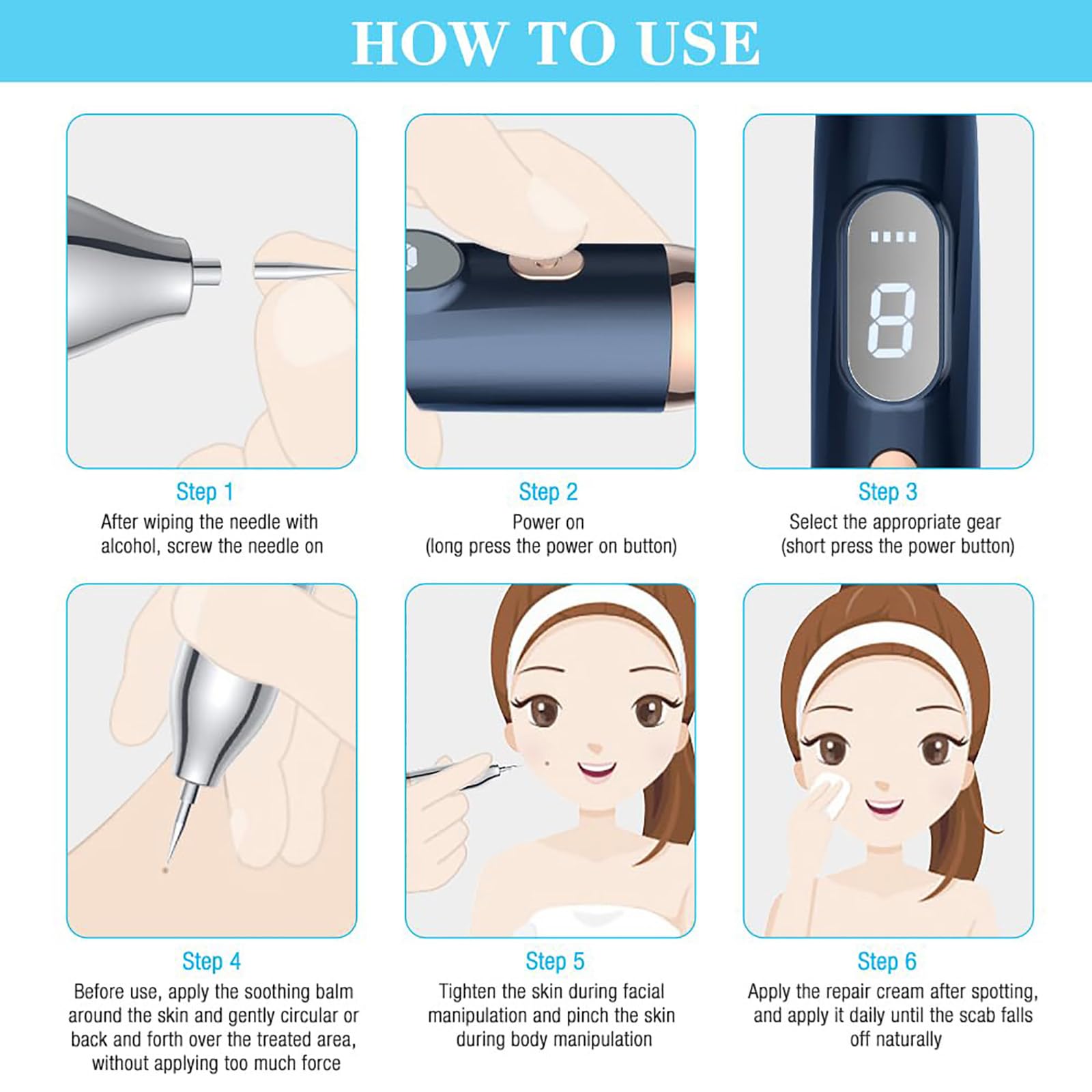 HOW TO USE

8

Step 1
After wiping the needle with alcohol, screw the needle on

Step 2
Power on
(long press the power on button)

Step 3
Select the appropriate gear
(short press the power button)

Step 4
Before use, apply the soothing balm around the skin and gently circular or back and forth over the treated area, without applying too much force

Step 5
Tighten the skin during facial manipulation and pinch the skin during body manipulation

Step 6
Apply the repair cream after spotting, and apply it daily until the scab falls off naturally