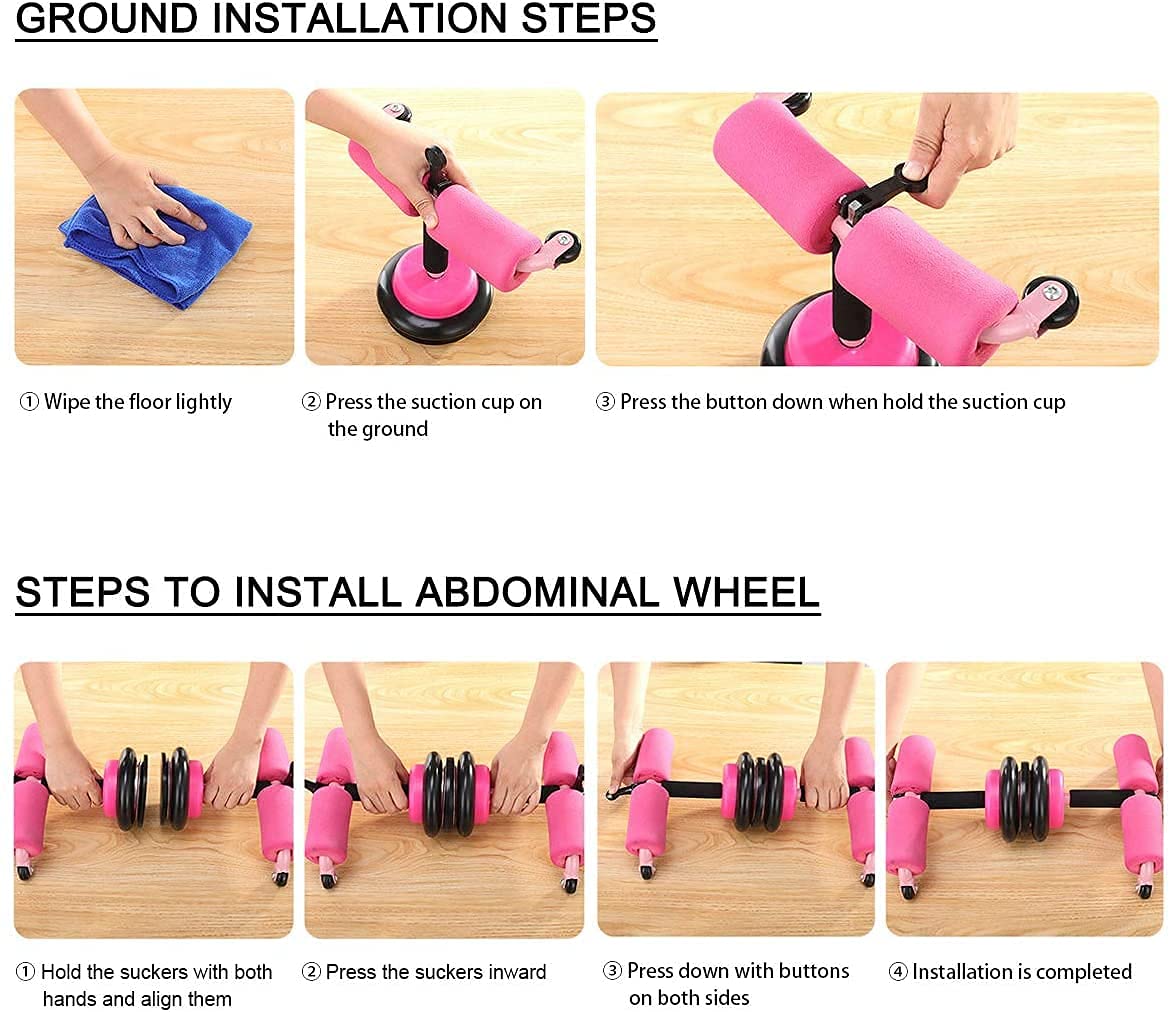 GROUND INSTALLATION STEPS

① Wipe the floor lightly

② Press the suction cup on the ground

③ Press the button down when hold the suction cup

STEPS TO INSTALL ABDOMINAL WHEEL

① Hold the suckers with both hands and align them

② Press the suckers inward

③ Press down with buttons on both sides

④ Installation is completed