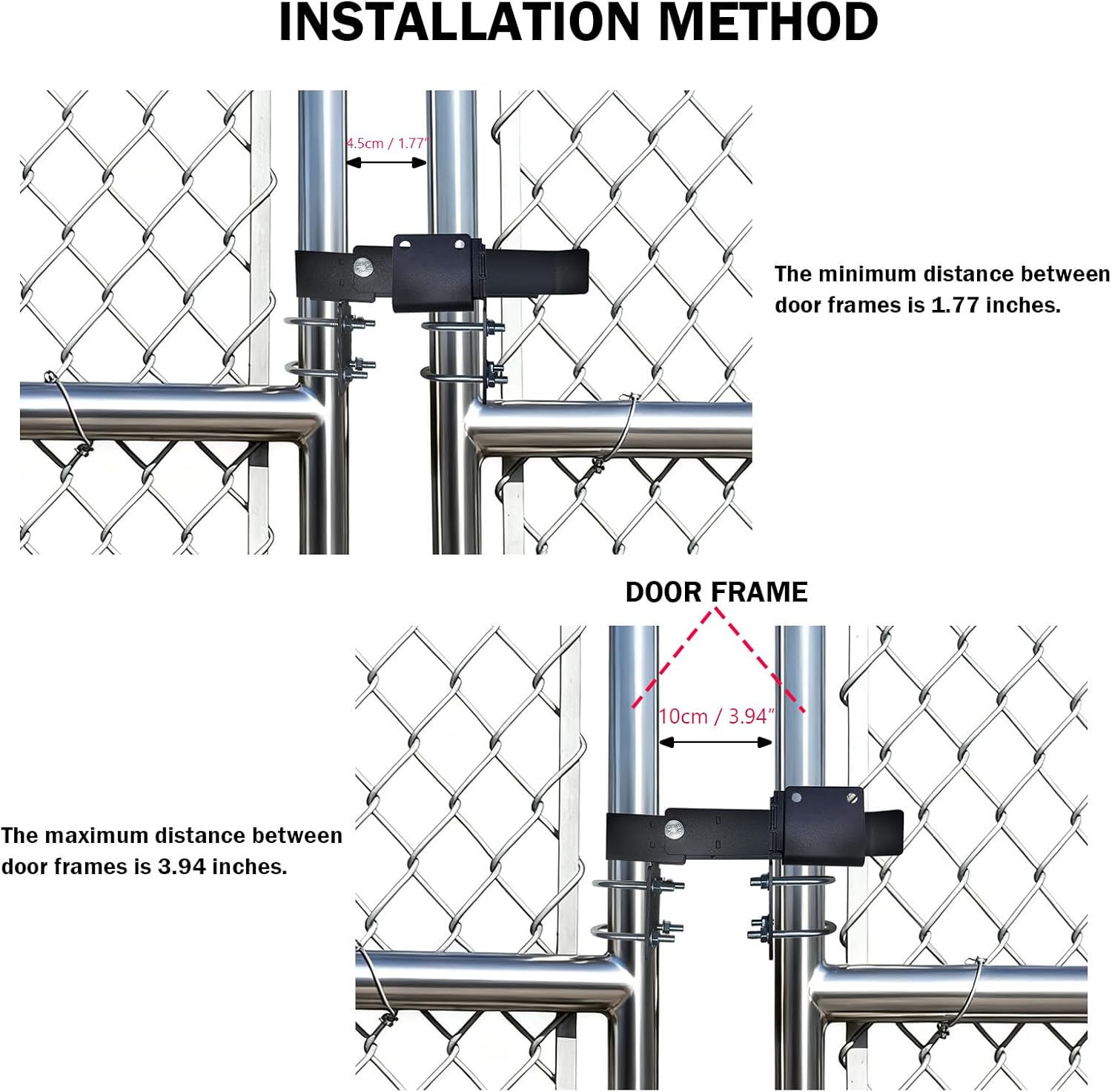 INSTALLATION METHOD

4.5cm / 1.77"

The minimum distance between door frames is 1.77 inches.

DOOR FRAME

10cm / 3.94"

The maximum distance between door frames is 3.94 inches.