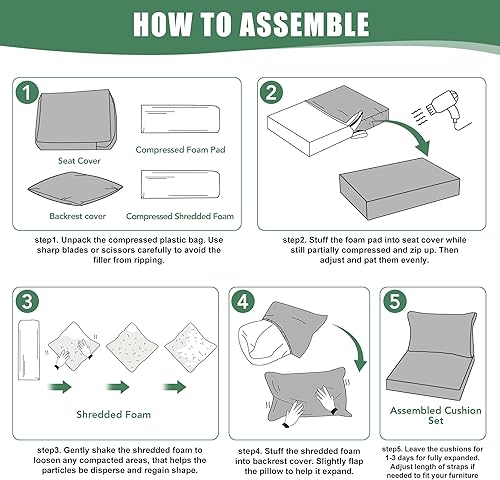 HOW TO ASSEMBLE

1

Seat Cover

Compressed Foam Pad

Backrest cover

Compressed Shredded Foam

step1. Unpack the compressed plastic bag. Use sharp blades or scissors carefully to avoid the filler from ripping.

2

step2. Stuff the foam pad into seat cover while still partially compressed and zip up. Then adjust and pat them evenly.

3

Shredded Foam

step3. Gently shake the shredded foam to loosen any compacted areas, that helps the particles be disperse and regain shape.

4

step4. Stuff the shredded foam into backrest cover. Slightly flap the pillow to help it expand.

5

Assembled Cushion Set

step5. Leave the cushions for 1-3 days for fully expanded. Adjust length of straps if needed to fit your furniture