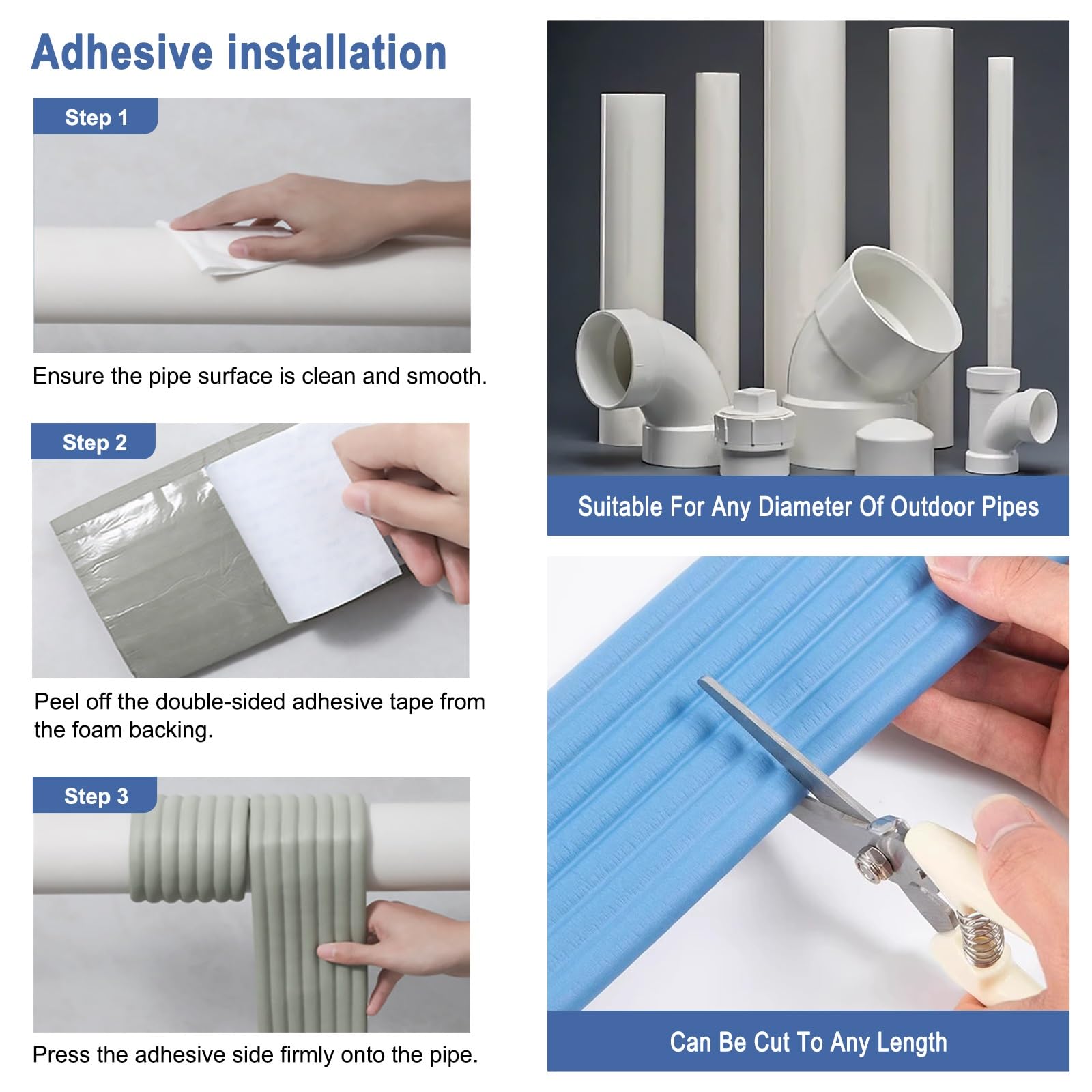 Adhesive installation

Step 1

Ensure the pipe surface is clean and smooth.

Step 2

Peel off the double-sided adhesive tape from the foam backing.

Step 3

Press the adhesive side firmly onto the pipe.

Suitable For Any Diameter Of Outdoor Pipes

Can Be Cut To Any Length