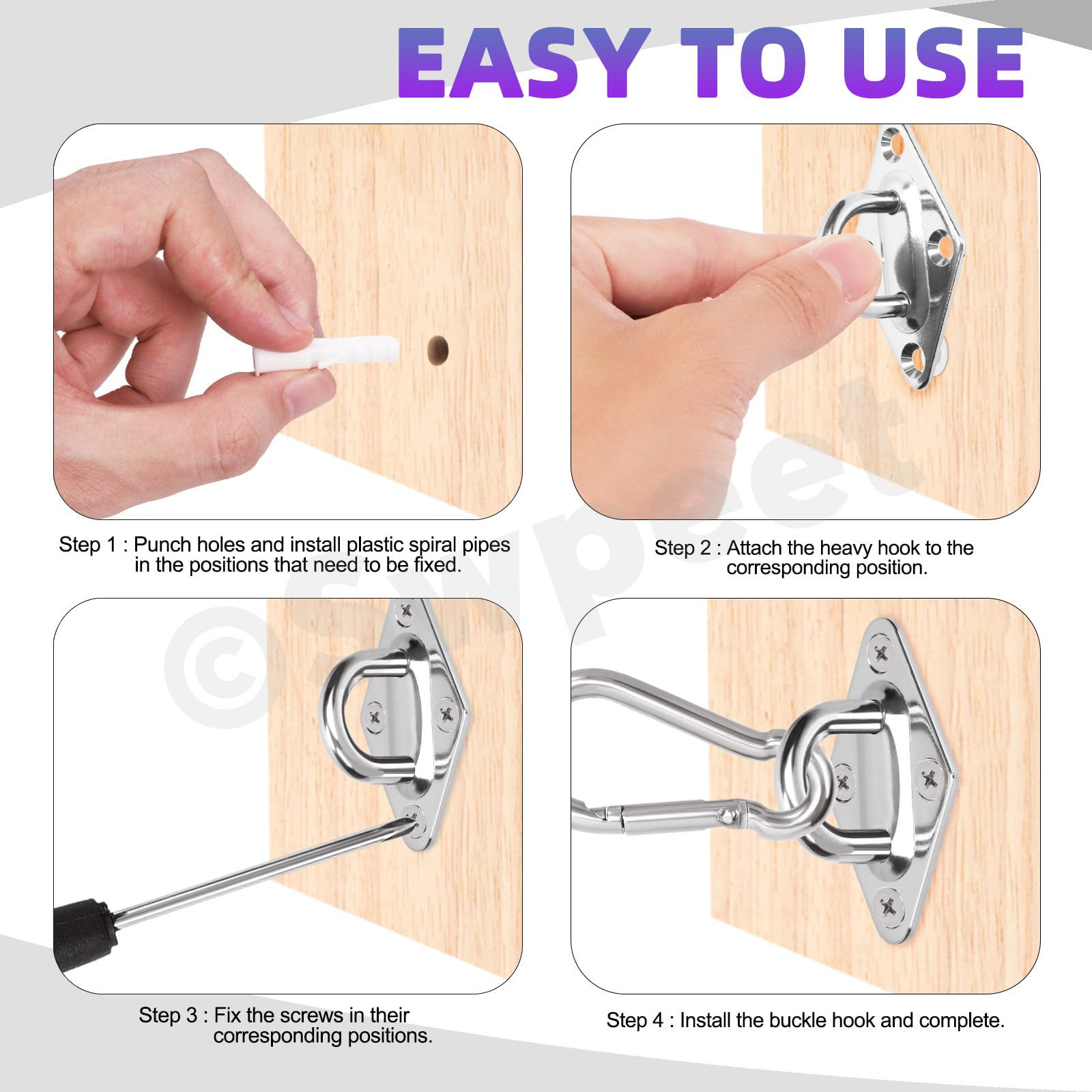 EASY TO USE

Step 1 : Punch holes and install plastic spiral pipes in the positions that need to be fixed.

Step 2 : Attach the heavy hook to the corresponding position.

©Swpeet

Step 3 : Fix the screws in their corresponding positions.

Step 4 : Install the buckle hook and complete.