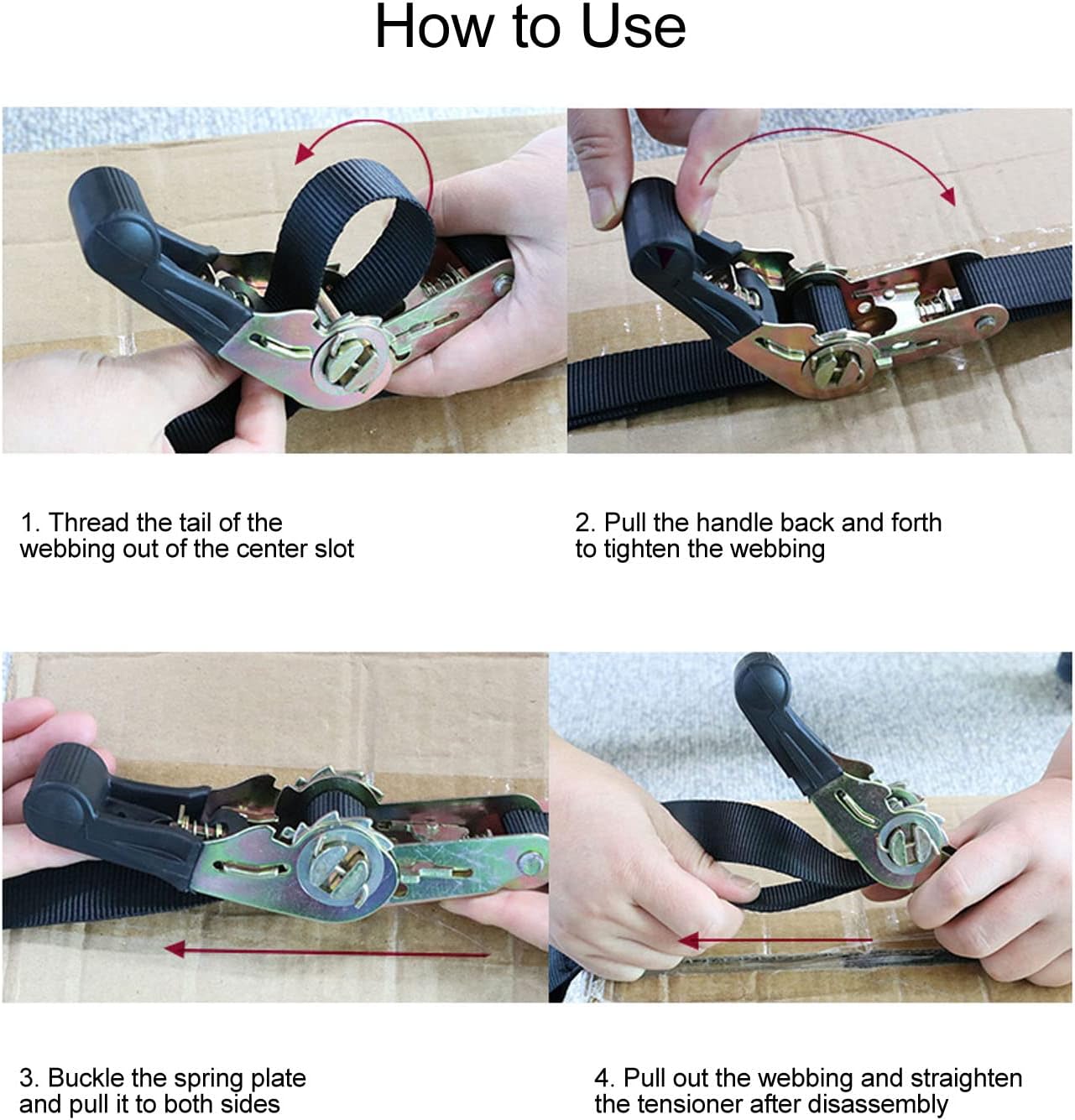 How to Use

1. Thread the tail of the webbing out of the center slot

2. Pull the handle back and forth to tighten the webbing

3. Buckle the spring plate and pull it to both sides

4. Pull out the webbing and straighten the tensioner after disassembly