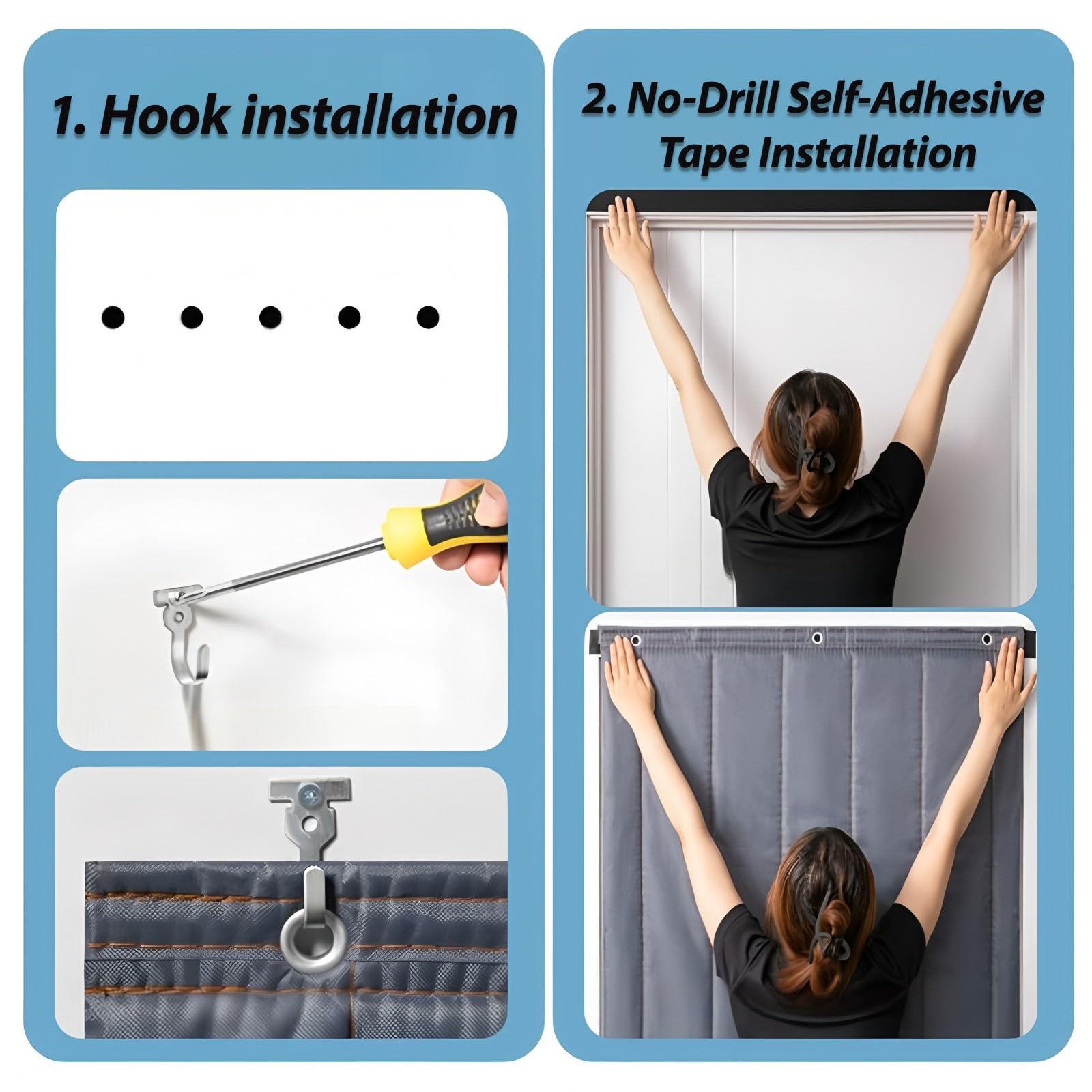 1. Hook installation

2. No-Drill Self-Adhesive Tape Installation