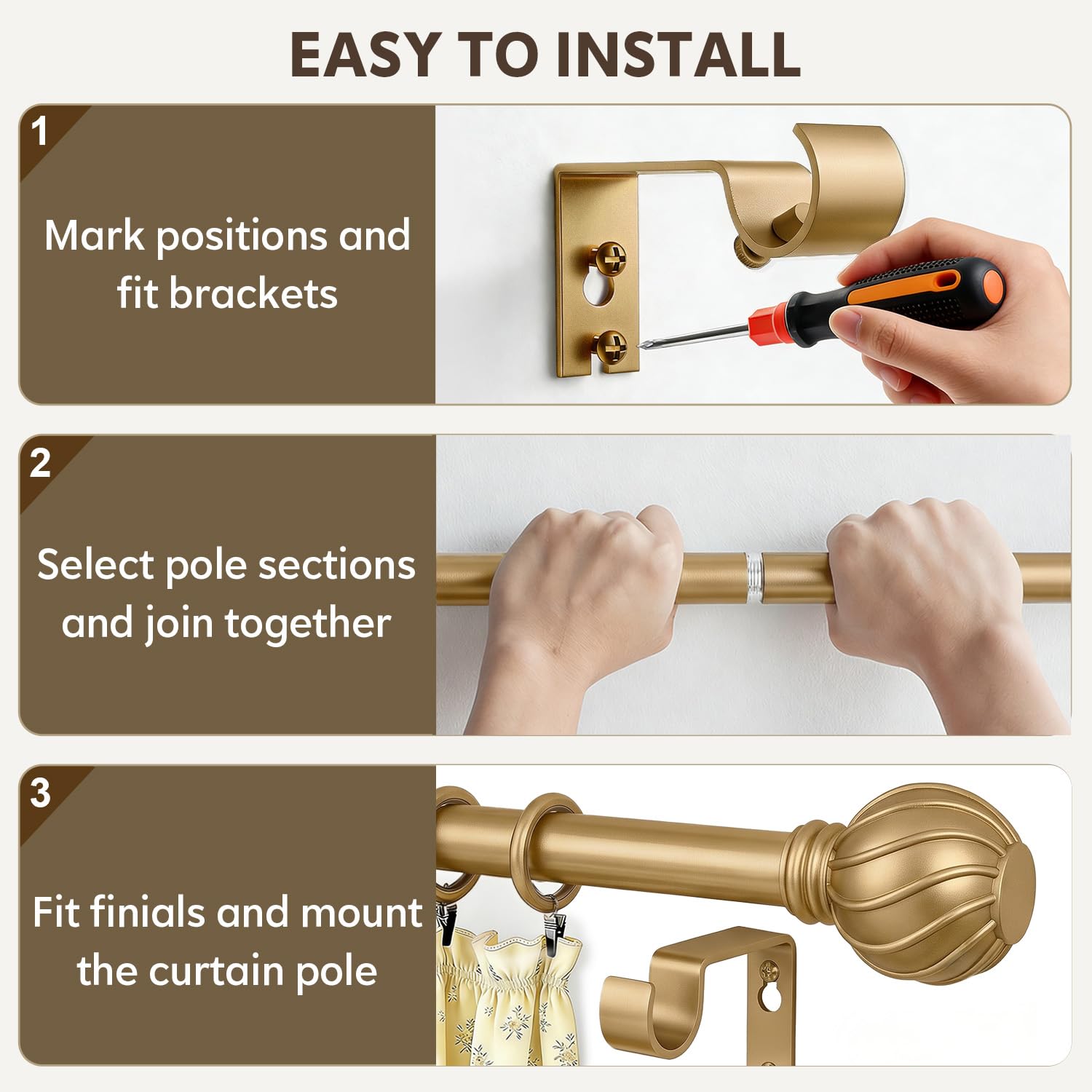 EASY TO INSTALL

1

Mark positions and fit brackets

2

Select pole sections and join together

3

Fit finials and mount the curtain pole