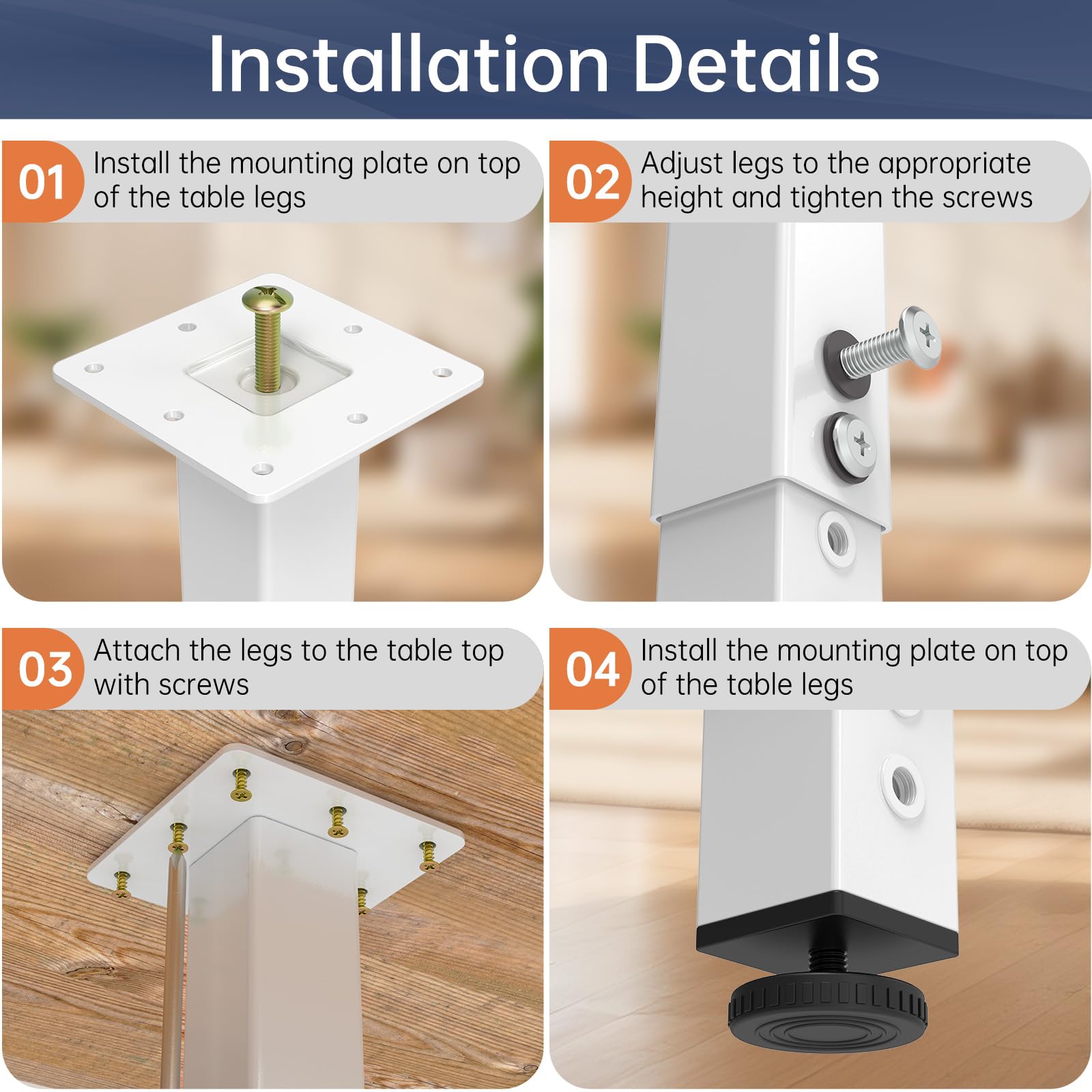 Installation Details

01 Install the mounting plate on top of the table legs

02 Adjust legs to the appropriate height and tighten the screws

03 Attach the legs to the table top with screws

04 Install the mounting plate on top of the table legs