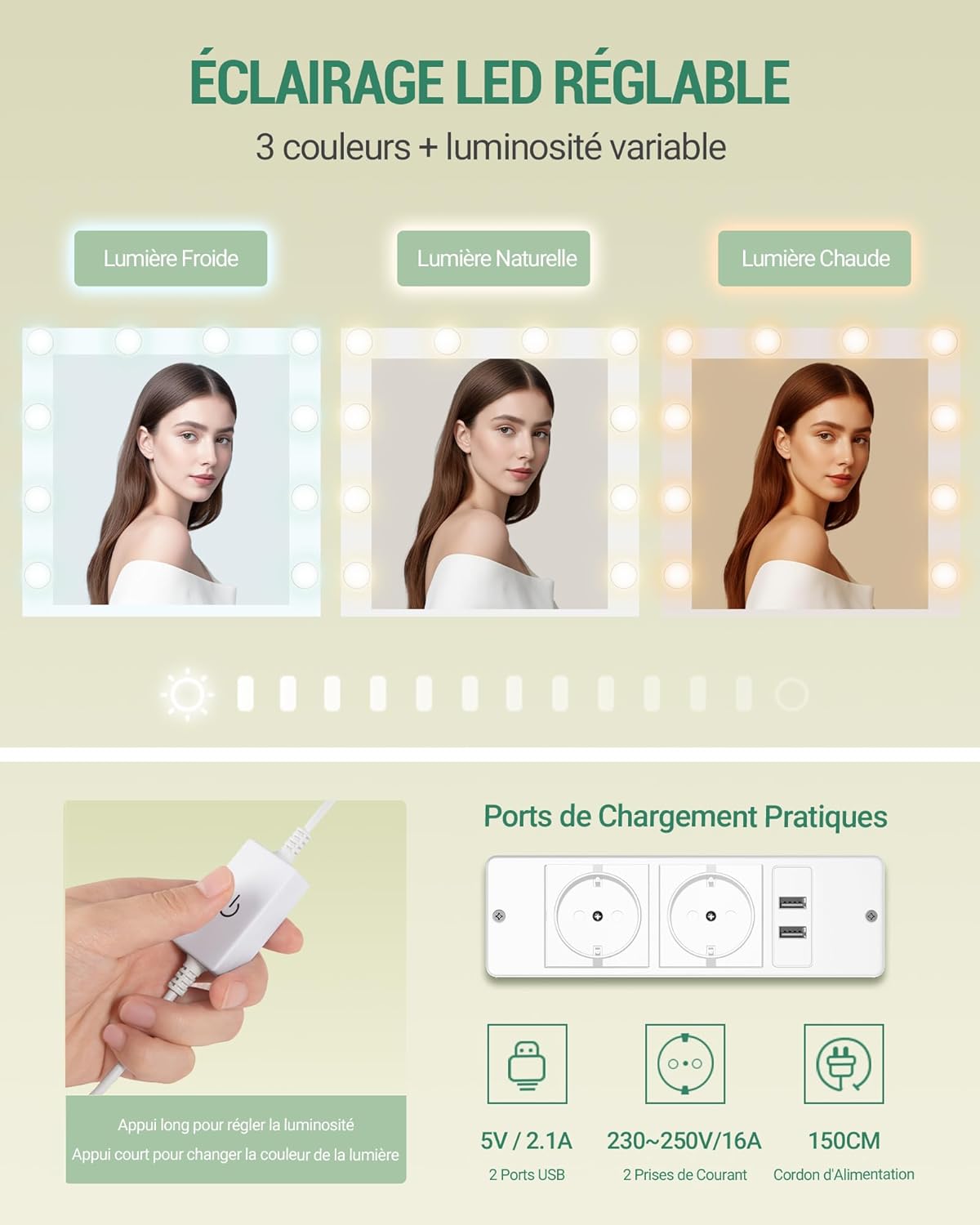 ÉCLAIRAGE LED RÉGLABLE

3 couleurs + luminosité variable

Lumière Froide

Lumière Naturelle

Lumière Chaude

Appui long pour régler la luminosité

Appui court pour changer la couleur de la lumière

Ports de Chargement Pratiques

5V / 2.1A
2 Ports USB

230~250V/16A
2 Prises de Courant

150CM
Cordon d'Alimentation