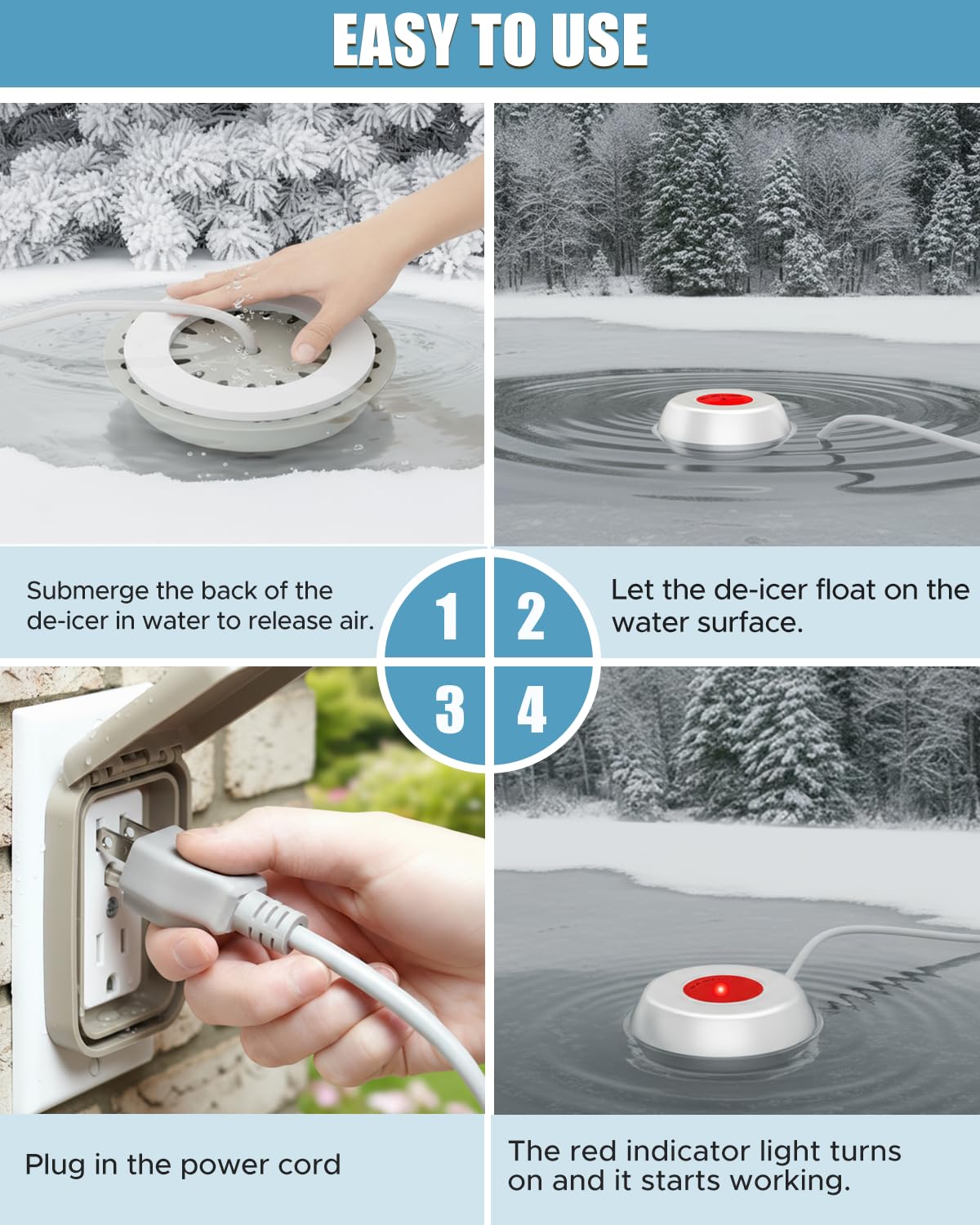 EASY TO USE

Submerge the back of the de-icer in water to release air.

1

2

Let the de-icer float on the water surface.

3

4

Plug in the power cord

The red indicator light turns on and it starts working.