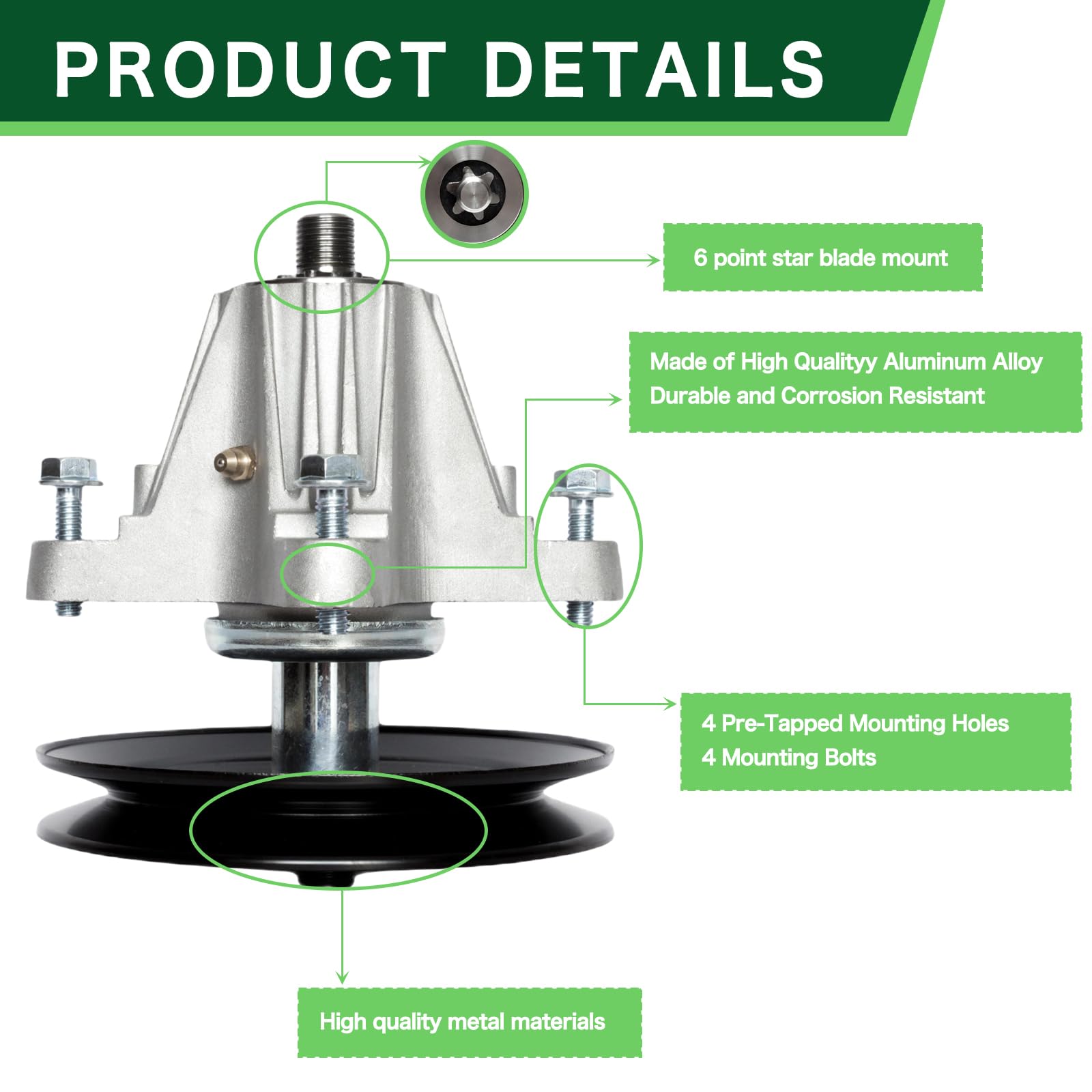 PRODUCT DETAILS

6 point star blade mount

Made of High Qualityy Aluminum Alloy
Durable and Corrosion Resistant

4 Pre-Tapped Mounting Holes
4 Mounting Bolts

High quality metal materials