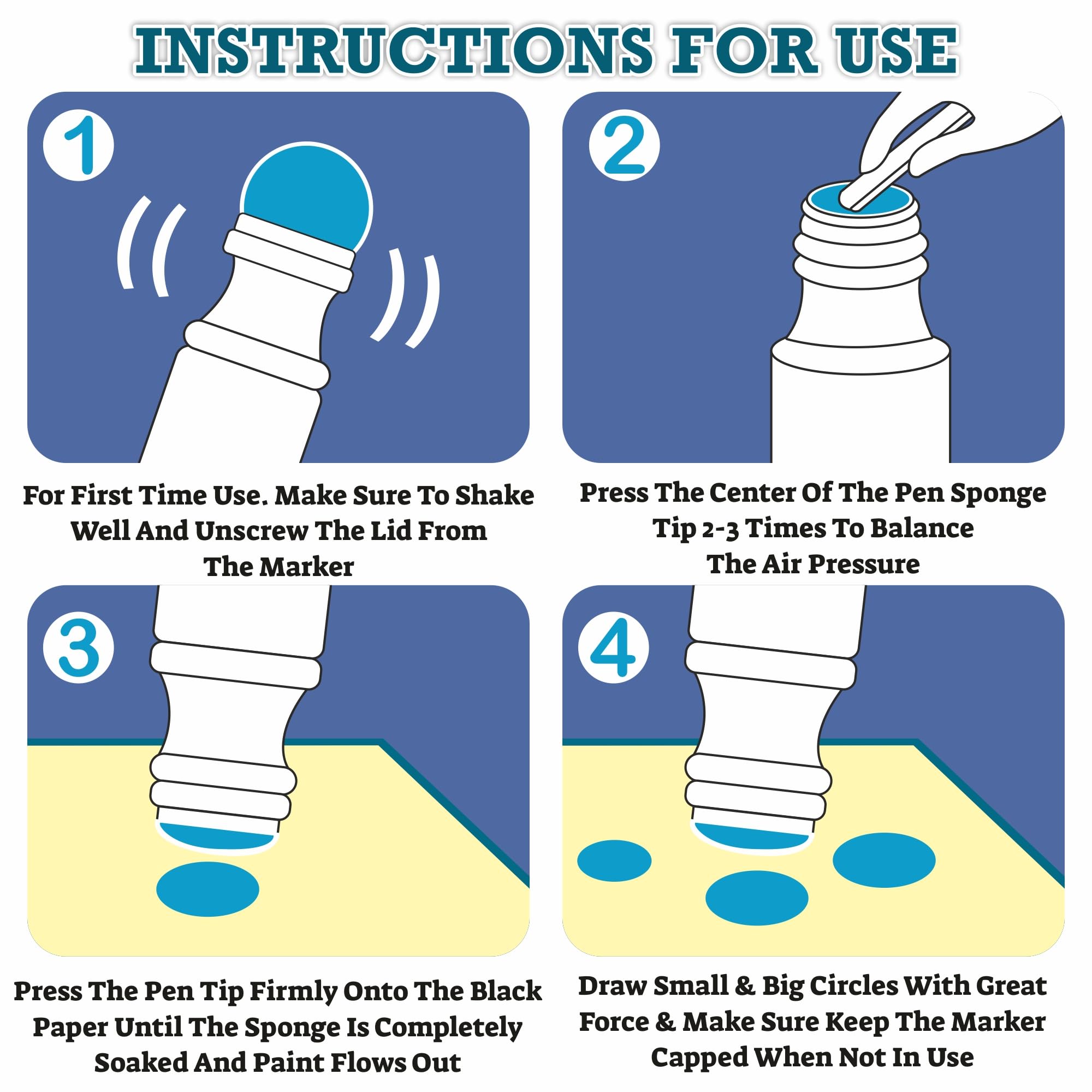 INSTRUCTIONS FOR USE

1

For First Time Use. Make Sure To Shake Well And Unscrew The Lid From The Marker

2

Press The Center Of The Pen Sponge Tip 2-3 Times To Balance The Air Pressure

3

Press The Pen Tip Firmly Onto The Black Paper Until The Sponge Is Completely Soaked And Paint Flows Out

4

Draw Small & Big Circles With Great Force & Make Sure Keep The Marker Capped When Not In Use