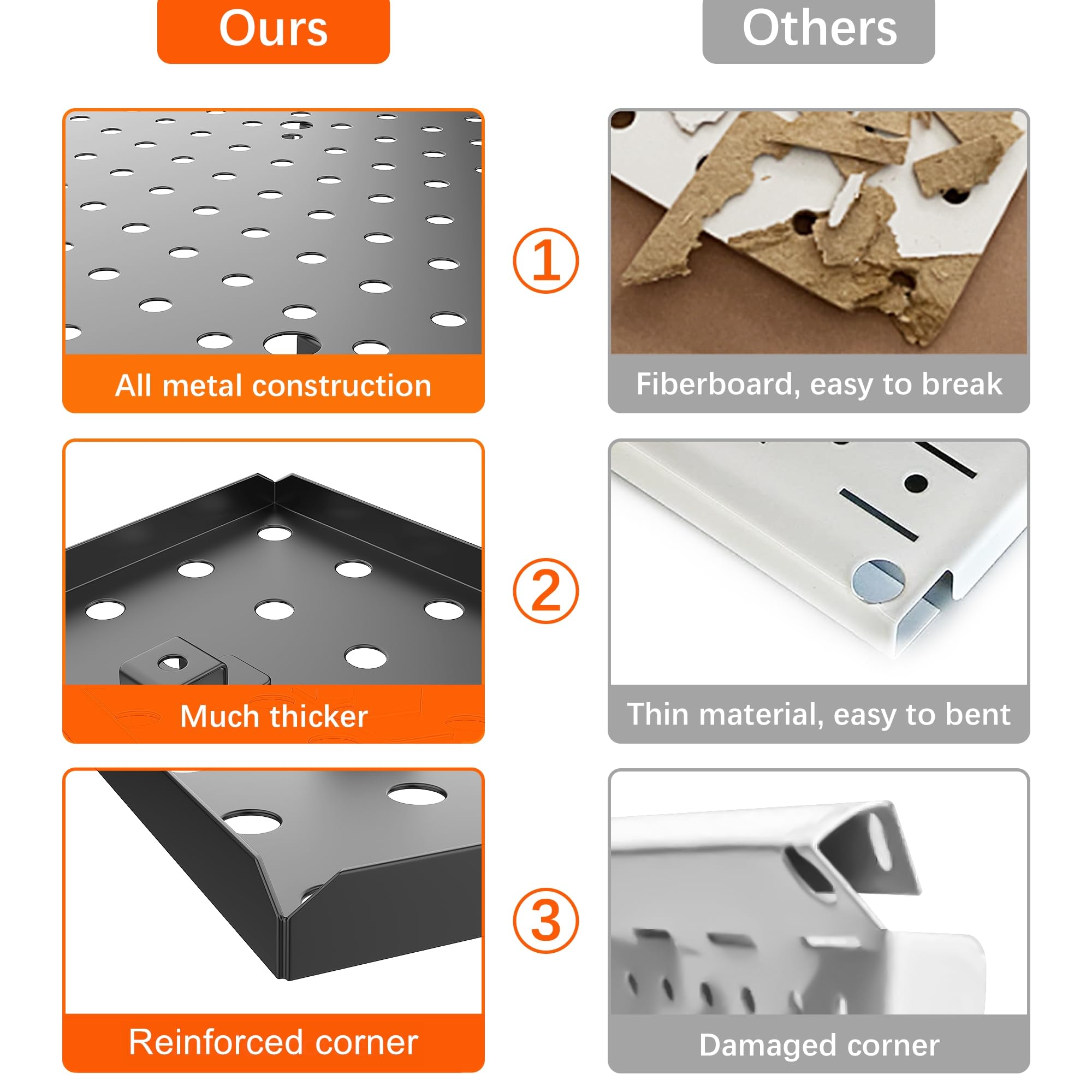 Ours

Others

All metal construction

①

Fiberboard, easy to break

Much thicker

②

Thin material, easy to bent

Reinforced corner

③

Damaged corner