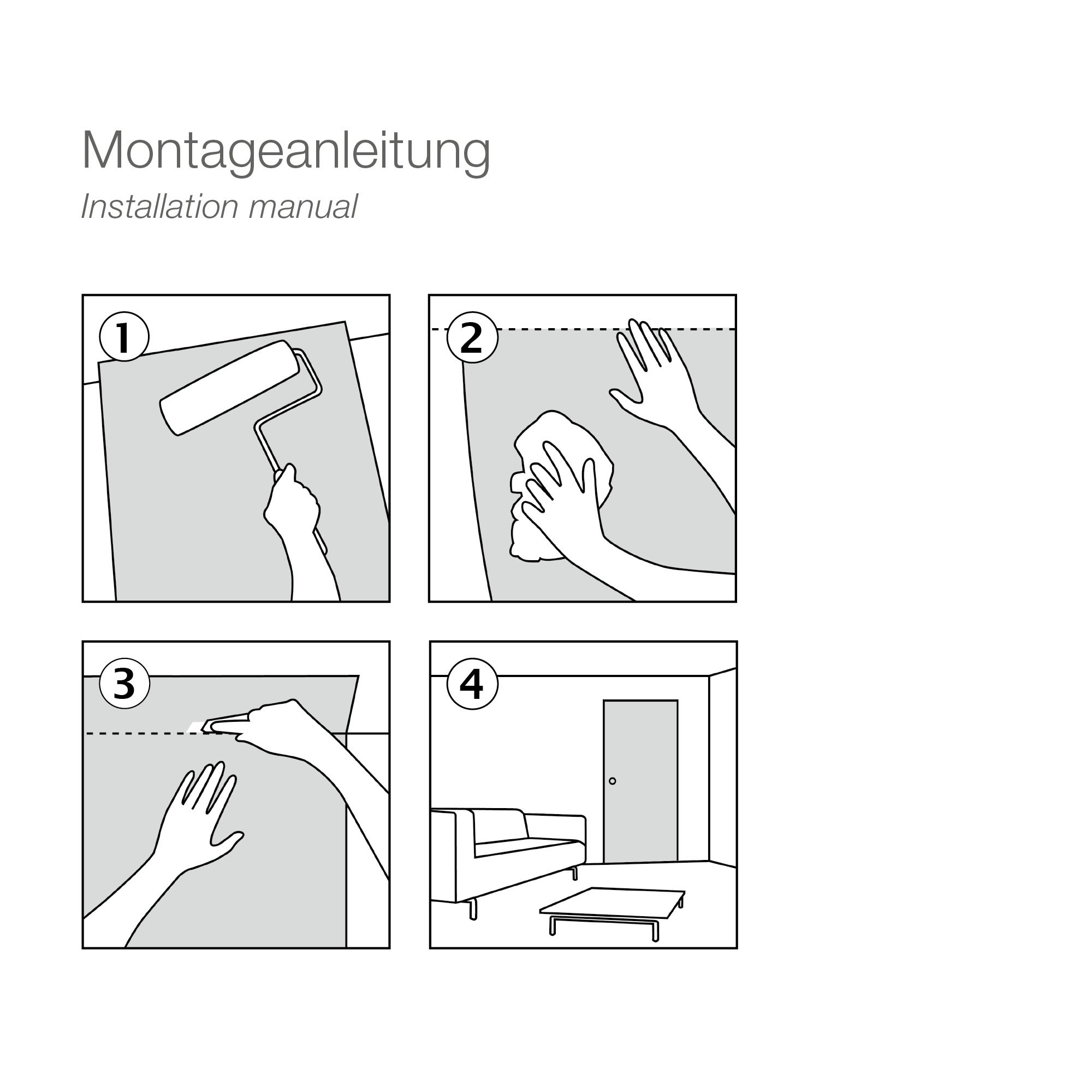 Montageanleitung

Installation manual

1

2

3

4