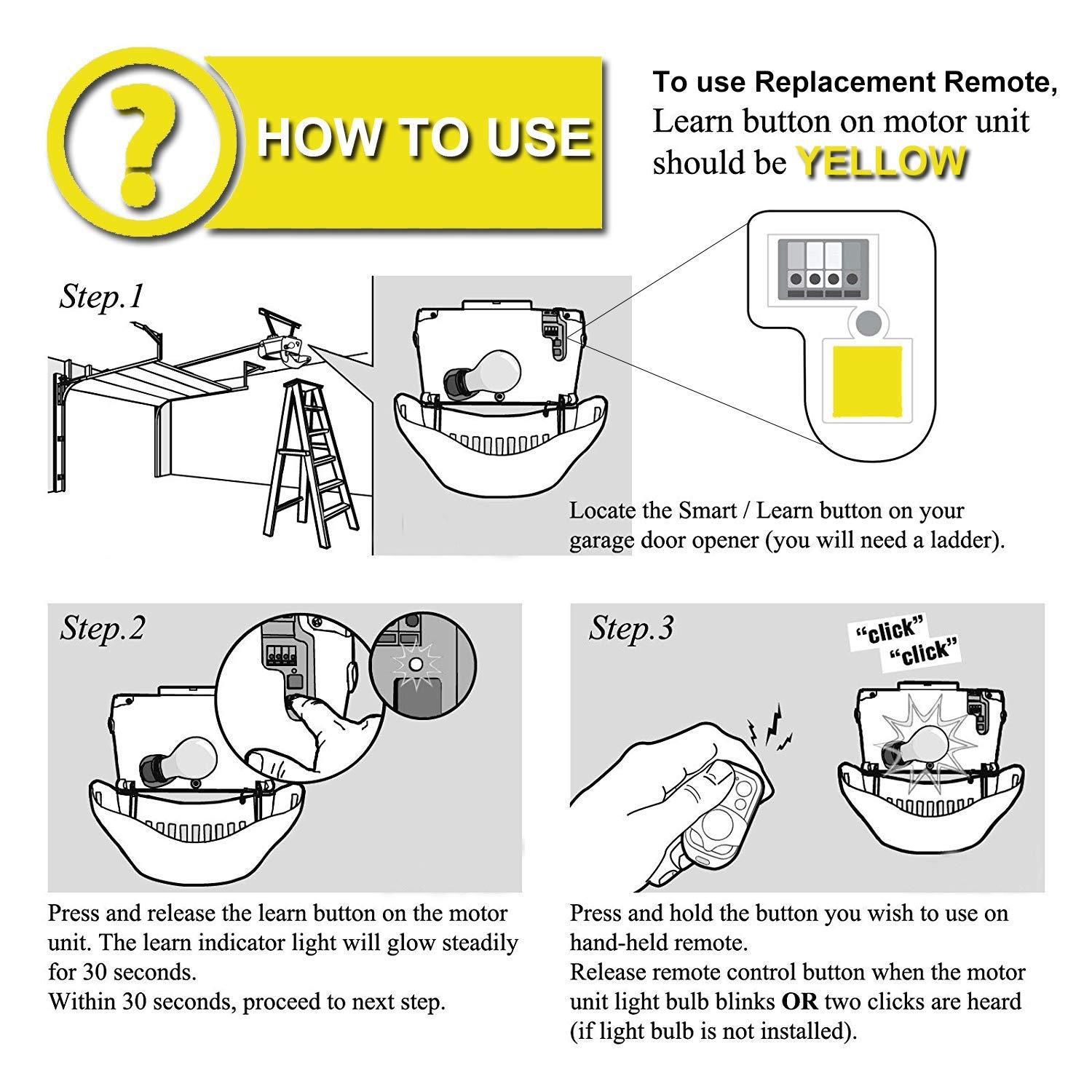 ?

HOW TO USE

To use Replacement Remote, Learn button on motor unit should be YELLOW

Step.1

Locate the Smart / Learn button on your garage door opener (you will need a ladder).

Step.2

Press and release the learn button on the motor unit. The learn indicator light will glow steadily for 30 seconds.
Within 30 seconds, proceed to next step.

Step.3

"click"
"click"

Press and hold the button you wish to use on hand-held remote.
Release remote control button when the motor unit light bulb blinks OR two clicks are heard (if light bulb is not installed).