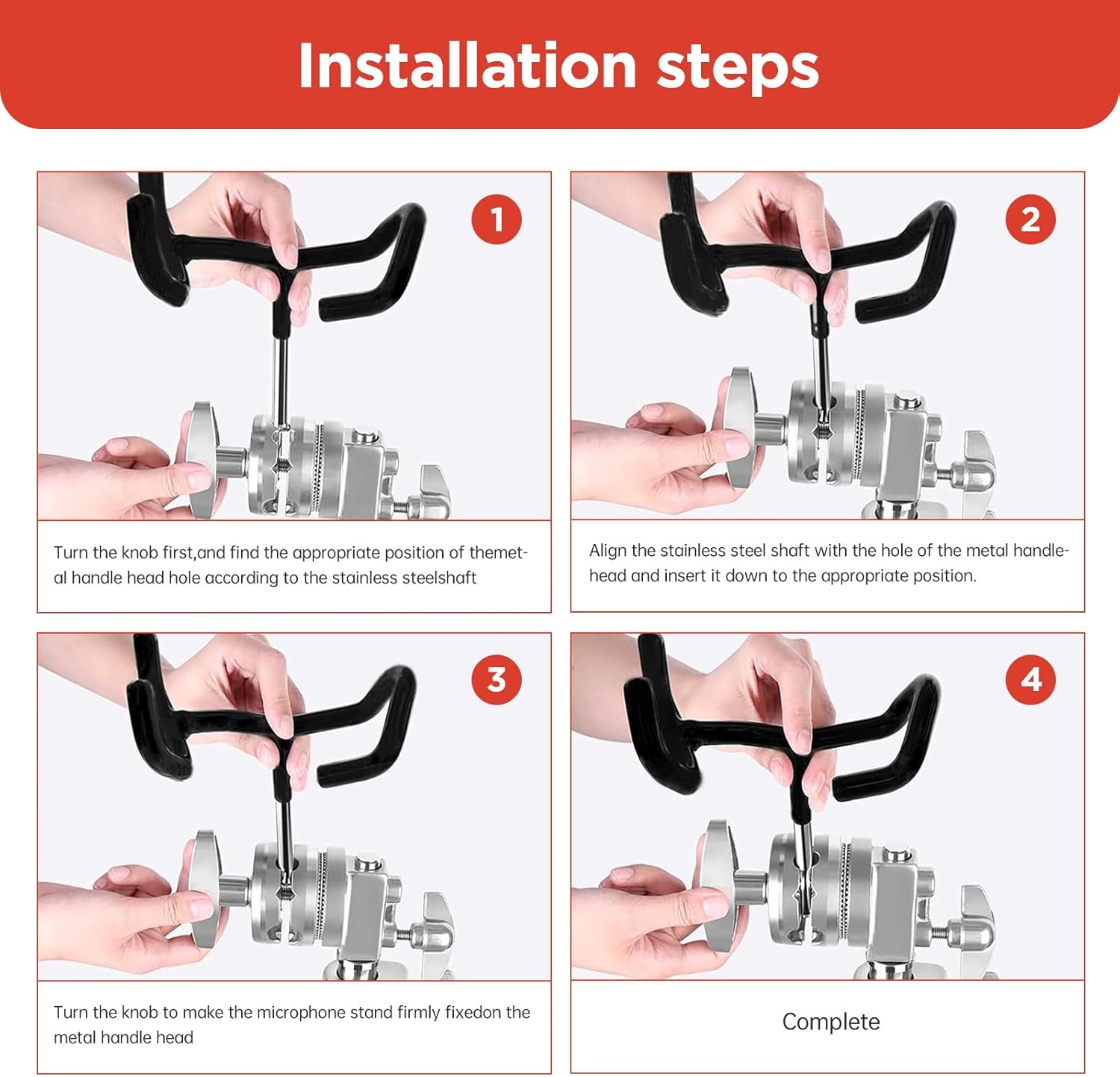 Installation steps

1

Turn the knob first,and find the appropriate position of themetal handle head hole according to the stainless steelshaft

2

Align the stainless steel shaft with the hole of the metal handlehead and insert it down to the appropriate position.

3

Turn the knob to make the microphone stand firmly fixedon the metal handle head

4

Complete