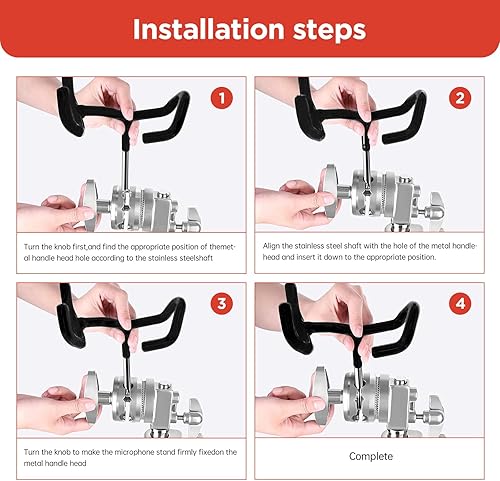 Installation steps

1

Turn the knob first,and find the appropriate position of themetal handle head hole according to the stainless steelshaft

2

Align the stainless steel shaft with the hole of the metal handlehead and insert it down to the appropriate position.

3

Turn the knob to make the microphone stand firmly fixedon the metal handle head

4

Complete