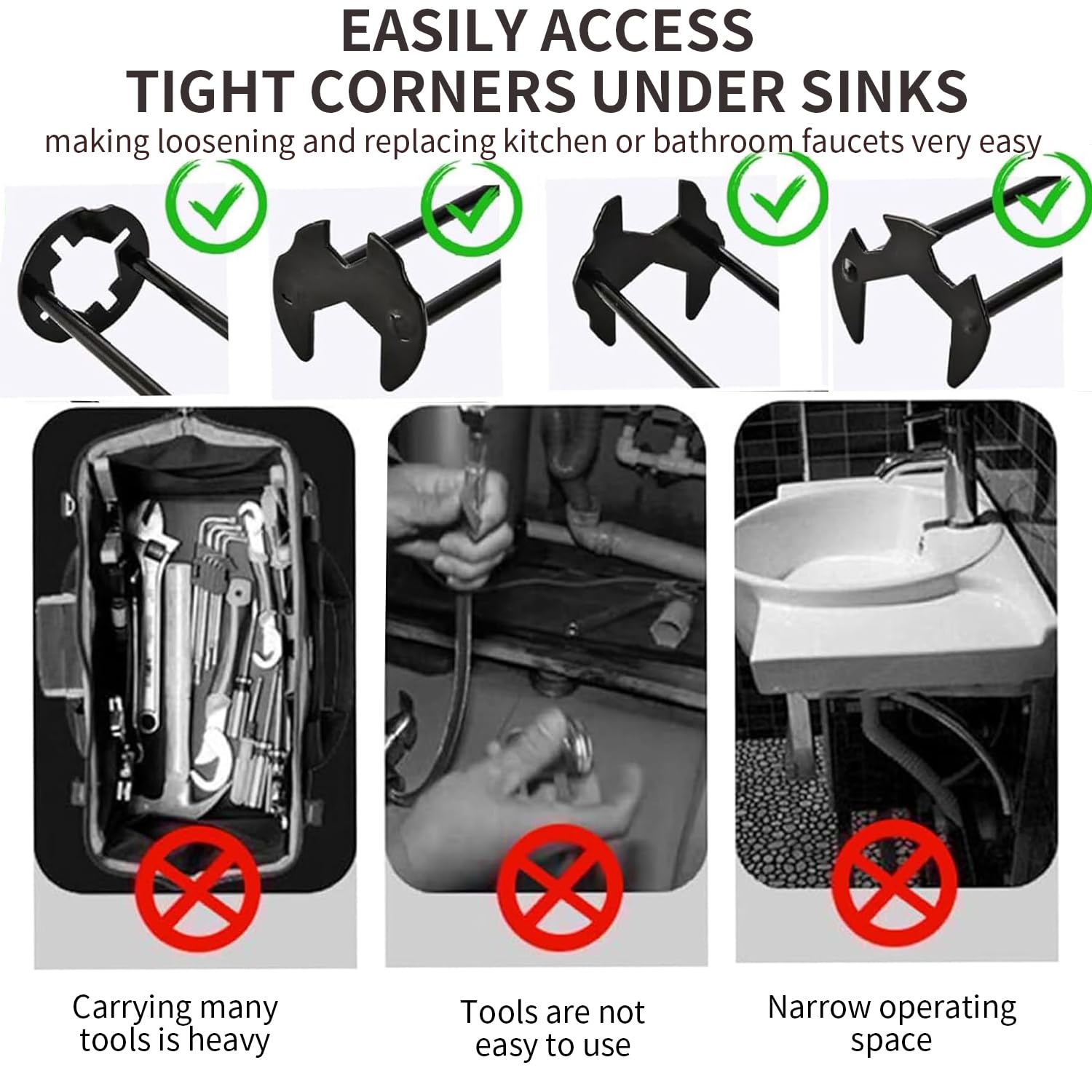 EASILY ACCESS
TIGHT CORNERS UNDER SINKS
making loosening and replacing kitchen or bathroom faucets very easy

Carrying many tools is heavy

Tools are not easy to use

Narrow operating space