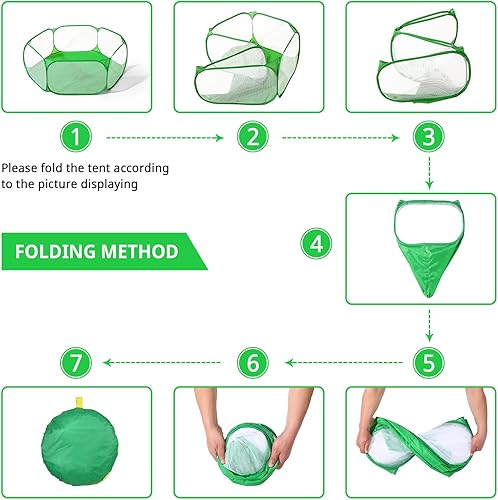 1

2

3

Please fold the tent according to the picture displaying

FOLDING METHOD

4

7

6

5