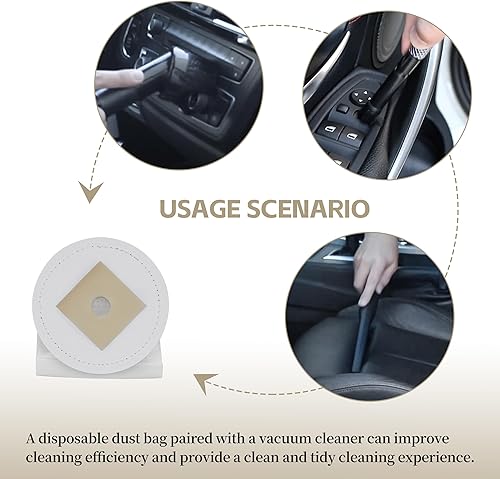 USAGE SCENARIO

A disposable dust bag paired with a vacuum cleaner can improve cleaning efficiency and provide a clean and tidy cleaning experience.